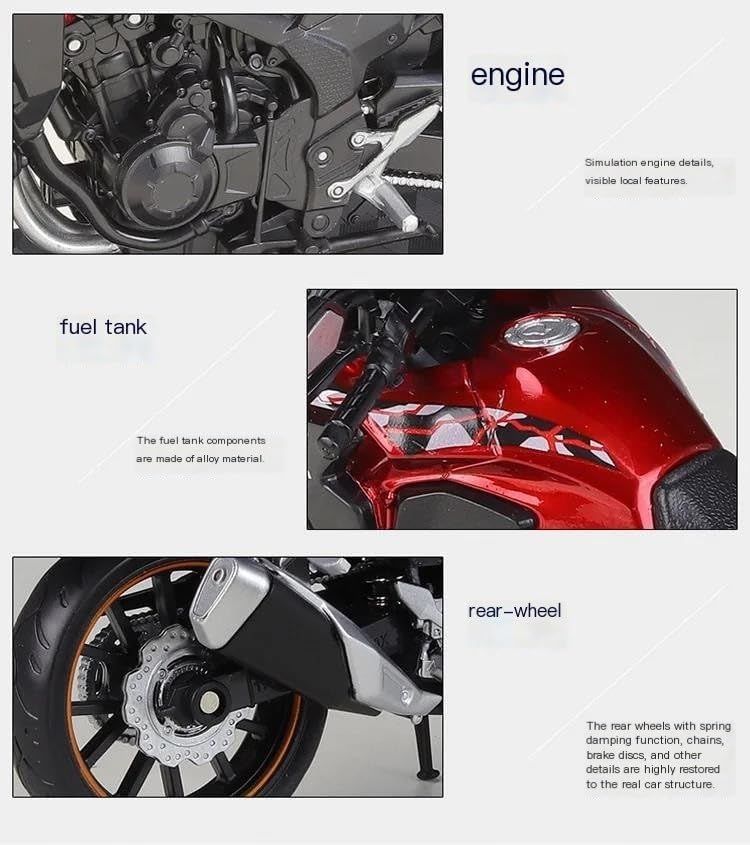 engine

Simulation engine details, visible local features.

fuel tank

The fuel tank components are made of alloy material.

rear-wheel

The rear wheels with spring damping function, chains, brake discs, and other details are highly restored to the real car structure.