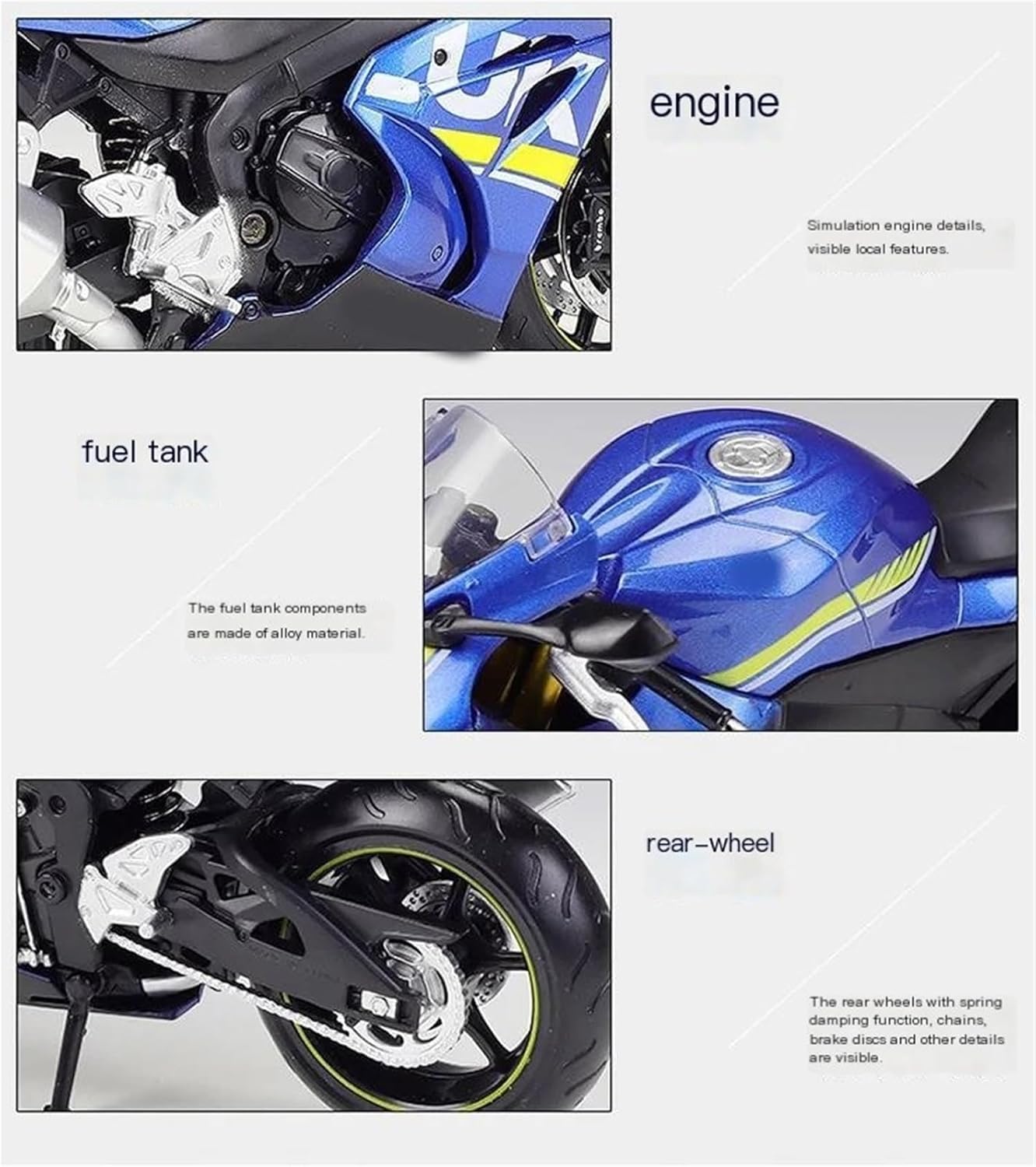 engine

Simulation engine details, visible local features.

fuel tank

The fuel tank components are made of alloy material.

rear-wheel

The rear wheels with spring damping function, chains, brake discs and other details are visible.