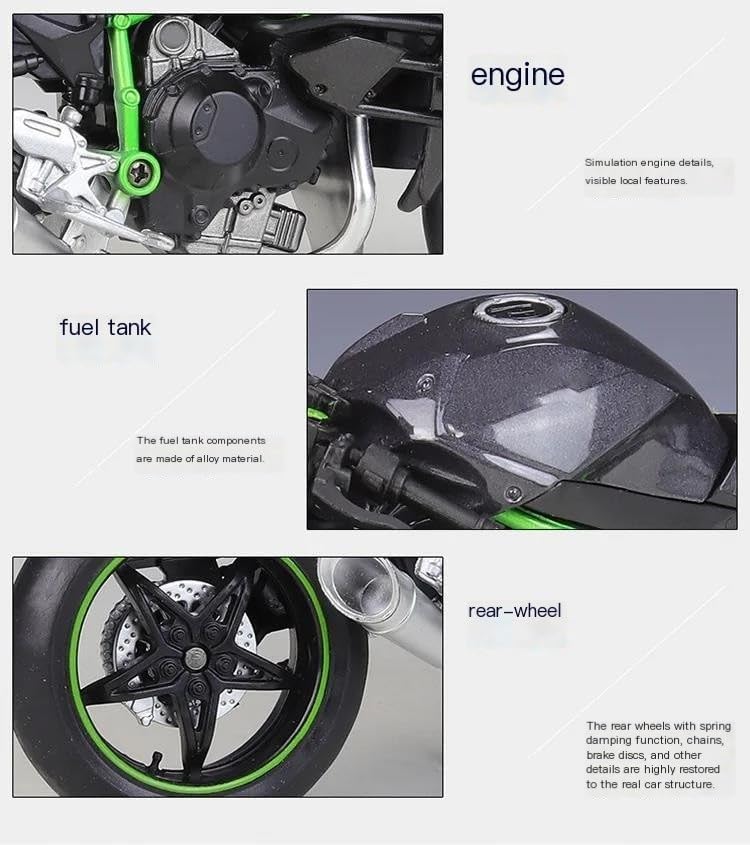 engine

Simulation engine details, visible local features.

fuel tank

The fuel tank components are made of alloy material.

rear-wheel

The rear wheels with spring damping function, chains, brake discs, and other details are highly restored to the real car structure.