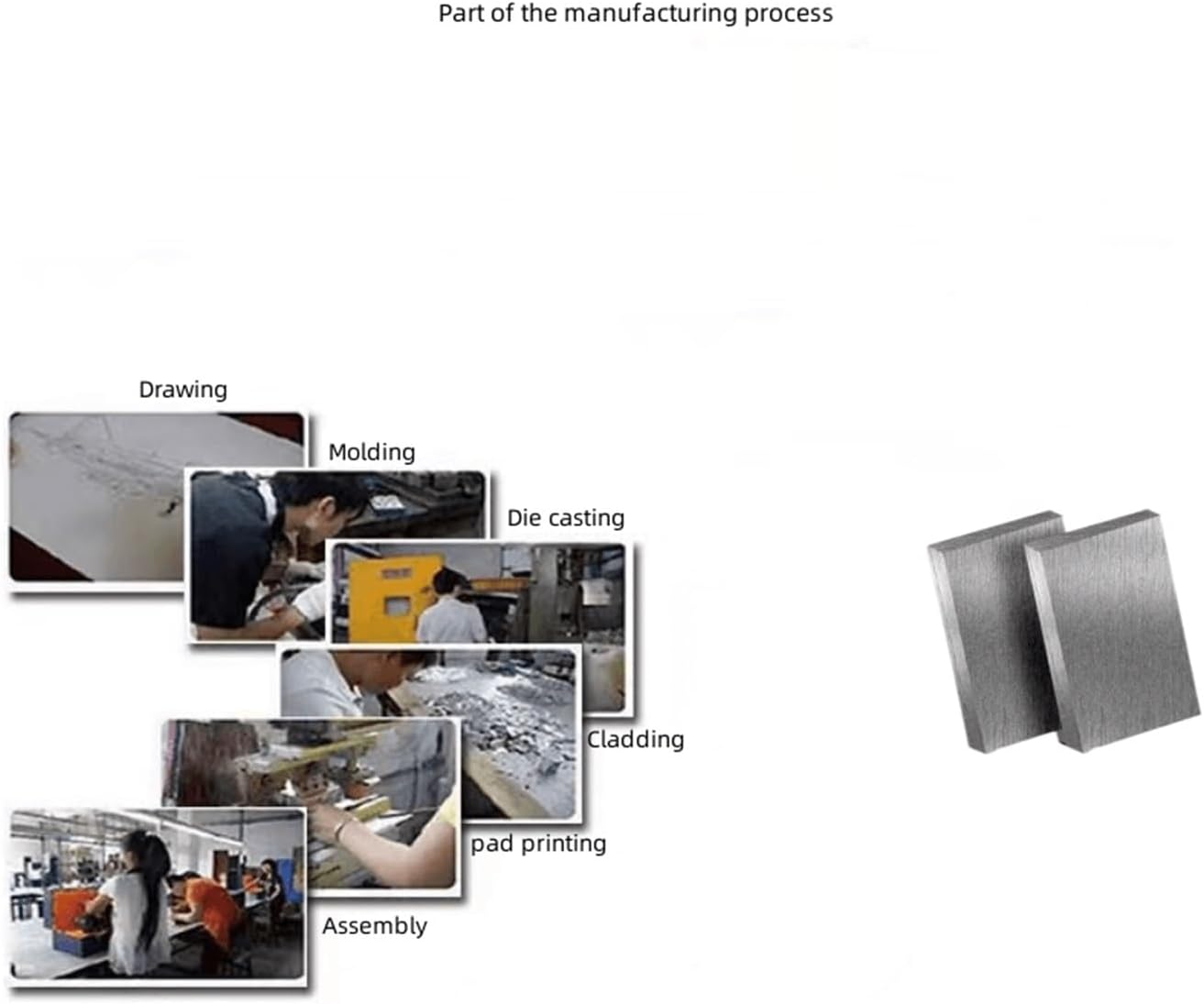 Part of the manufacturing process

Drawing

Molding

Die casting

Cladding

pad printing

Assembly