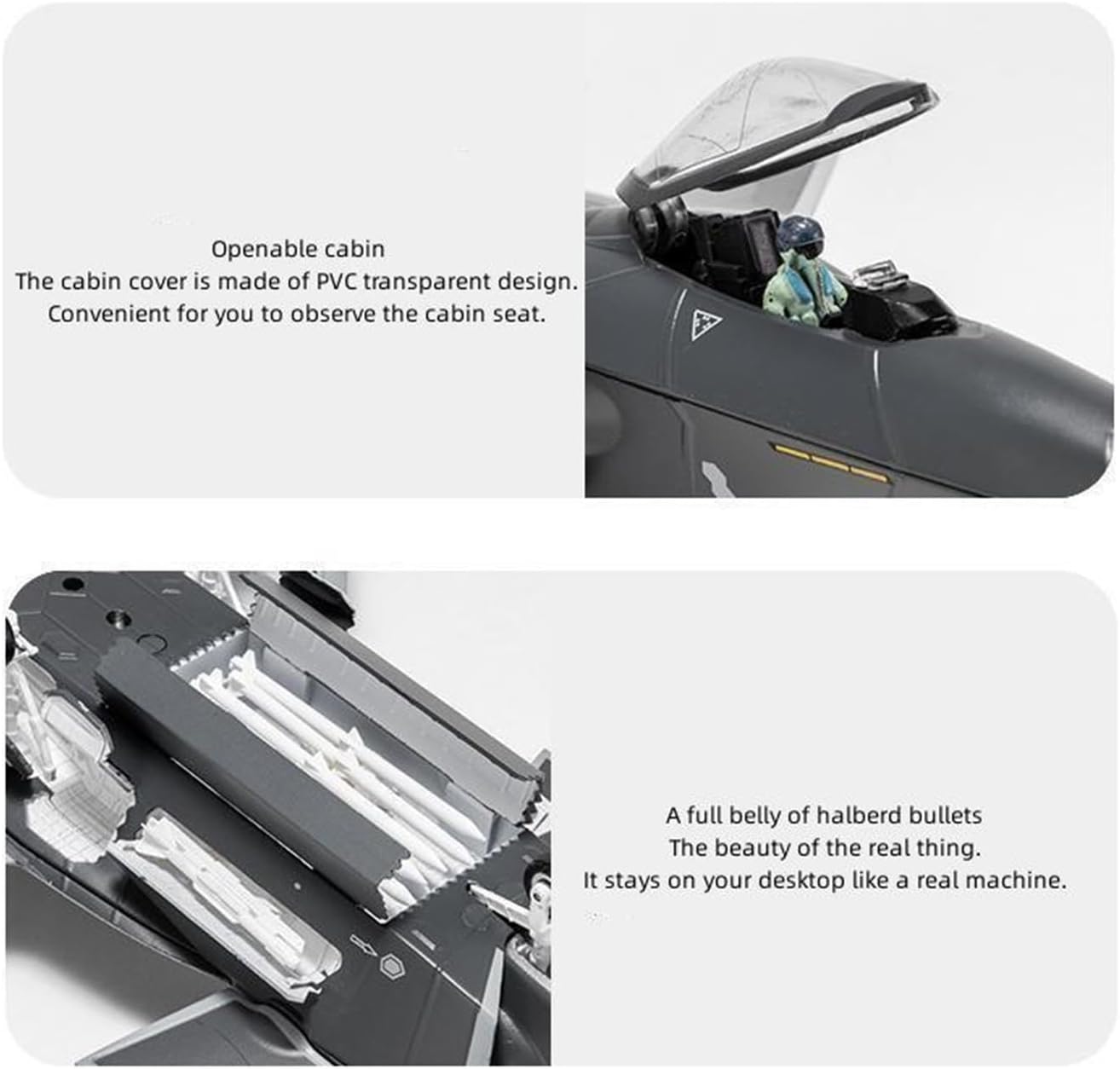 Openable cabin
The cabin cover is made of PVC transparent design.
Convenient for you to observe the cabin seat.

A full belly of halberd bullets
The beauty of the real thing.
It stays on your desktop like a real machine.