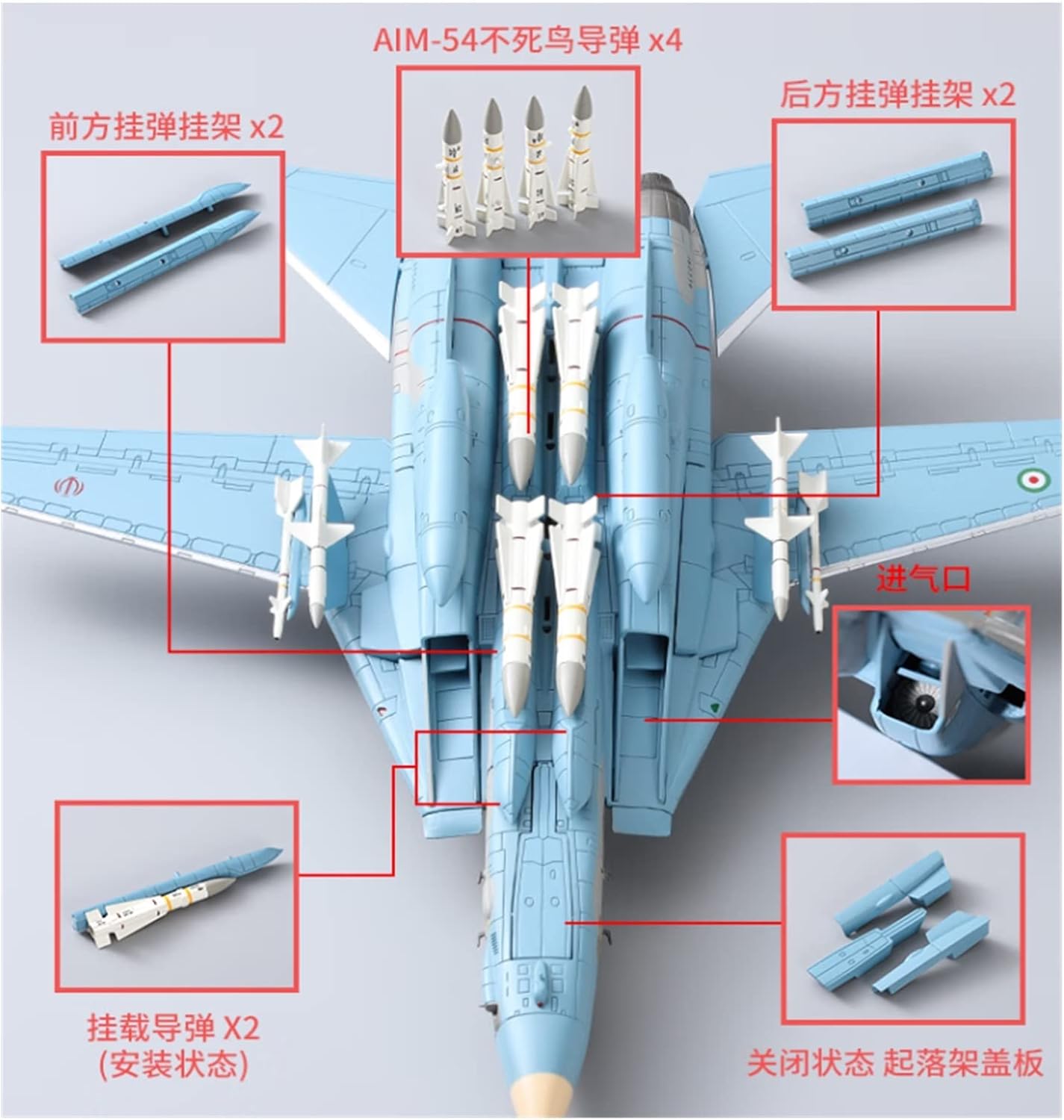 AIM-54不死鸟导弹 x4

前方挂弹挂架 x2

后方挂弹挂架 x2

进气口

挂载导弹 X2
(安装状态)

关闭状态 起落架盖板