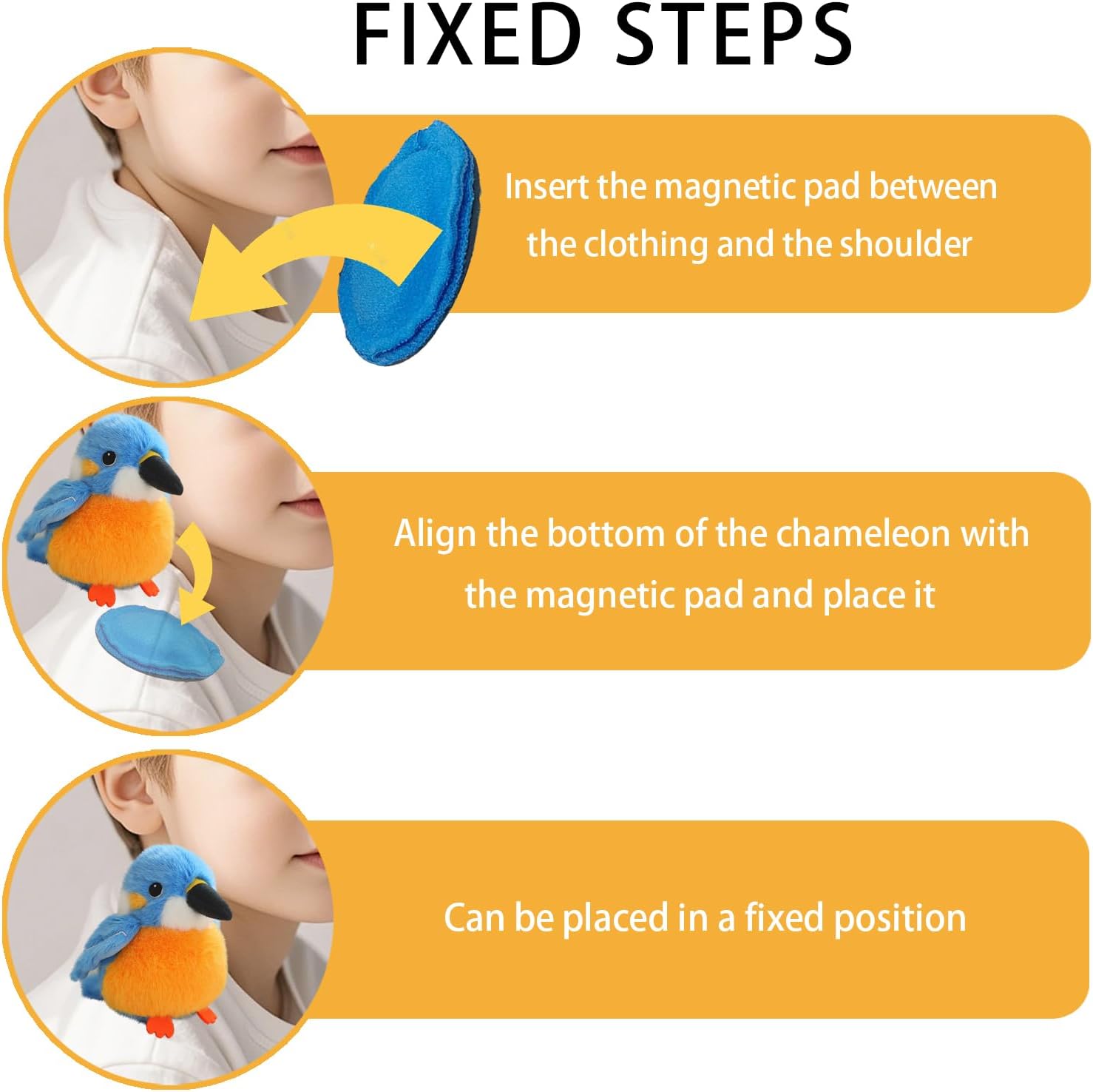 FIXED STEPS

Insert the magnetic pad between the clothing and the shoulder

Align the bottom of the chameleon with the magnetic pad and place it

Can be placed in a fixed position