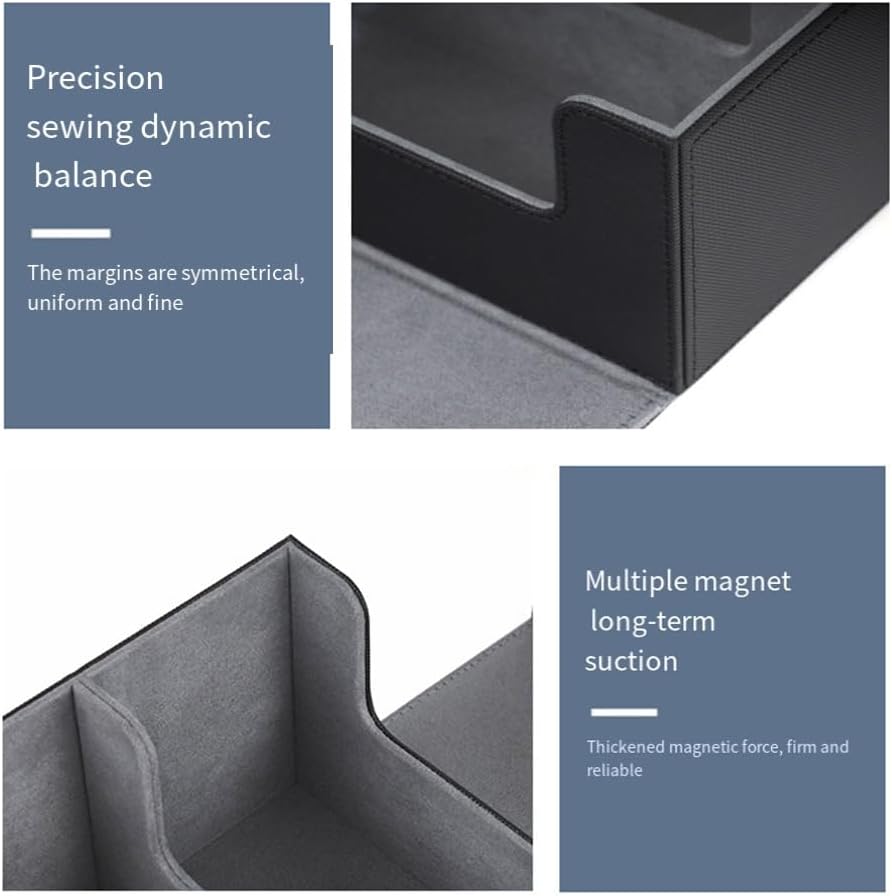 Precision sewing dynamic balance

The margins are symmetrical, uniform and fine

Multiple magnet long-term suction

Thickened magnetic force, firm and reliable