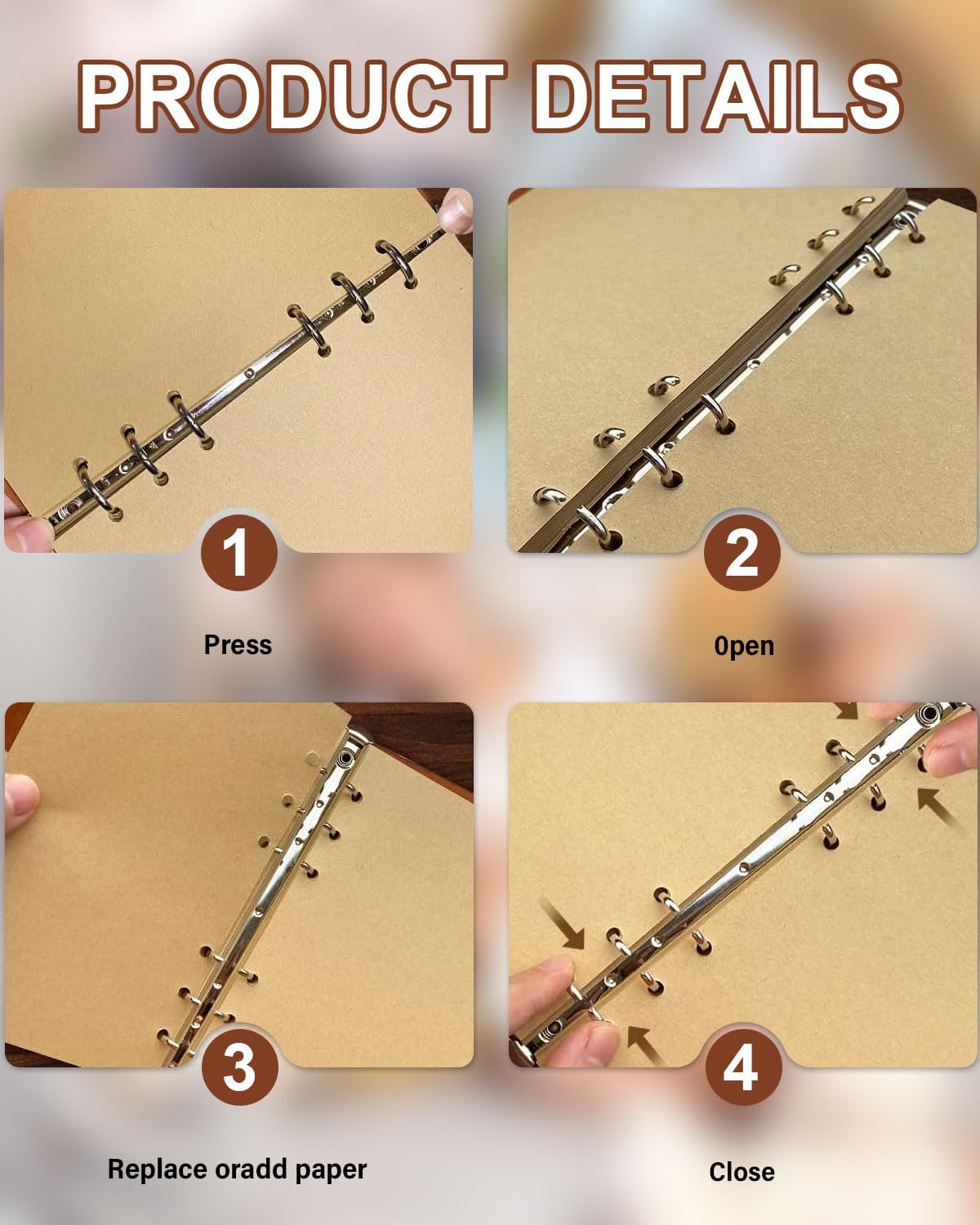 PRODUCT DETAILS

1

Press

2

0pen

3

Replace oradd paper

4

Close