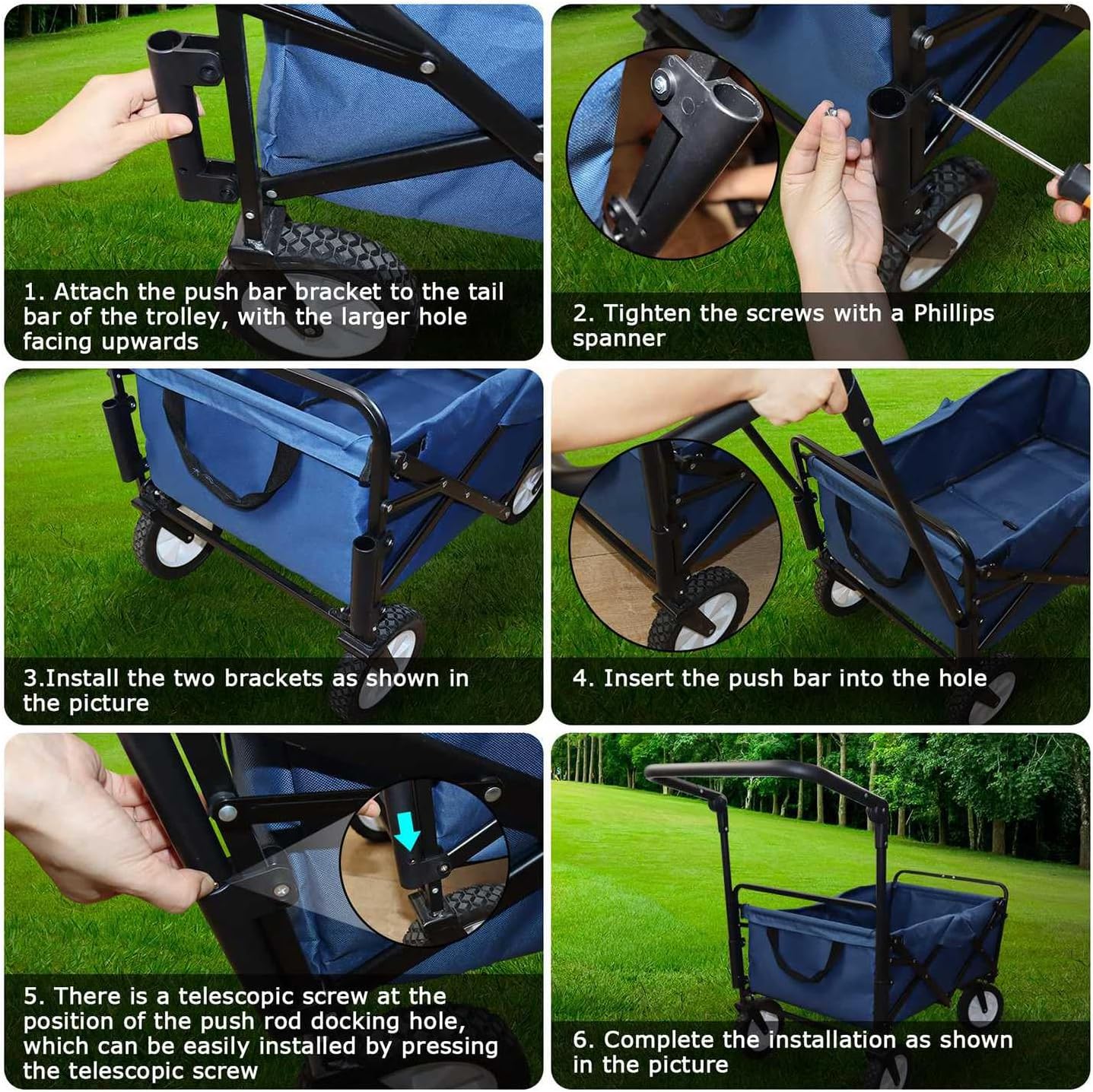 1. Attach the push bar bracket to the tail bar of the trolley, with the larger hole facing upwards

2. Tighten the screws with a Phillips spanner

3.Install the two brackets as shown in the picture

4. Insert the push bar into the hole

5. There is a telescopic screw at the position of the push rod docking hole, which can be easily installed by pressing the telescopic screw

6. Complete the installation as shown in the picture