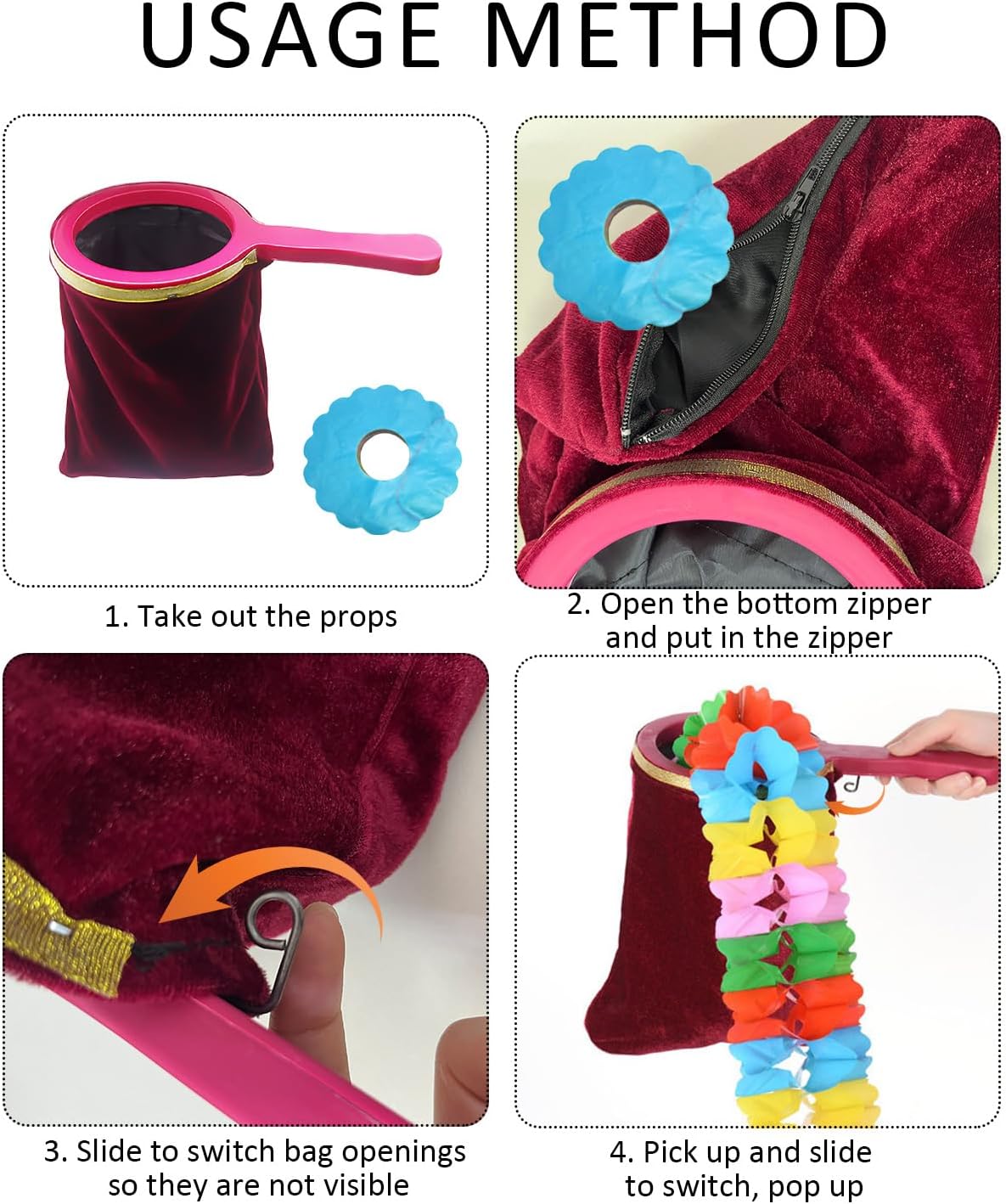 USAGE METHOD

1. Take out the props

2. Open the bottom zipper and put in the zipper

3. Slide to switch bag openings so they are not visible

4. Pick up and slide to switch, pop up