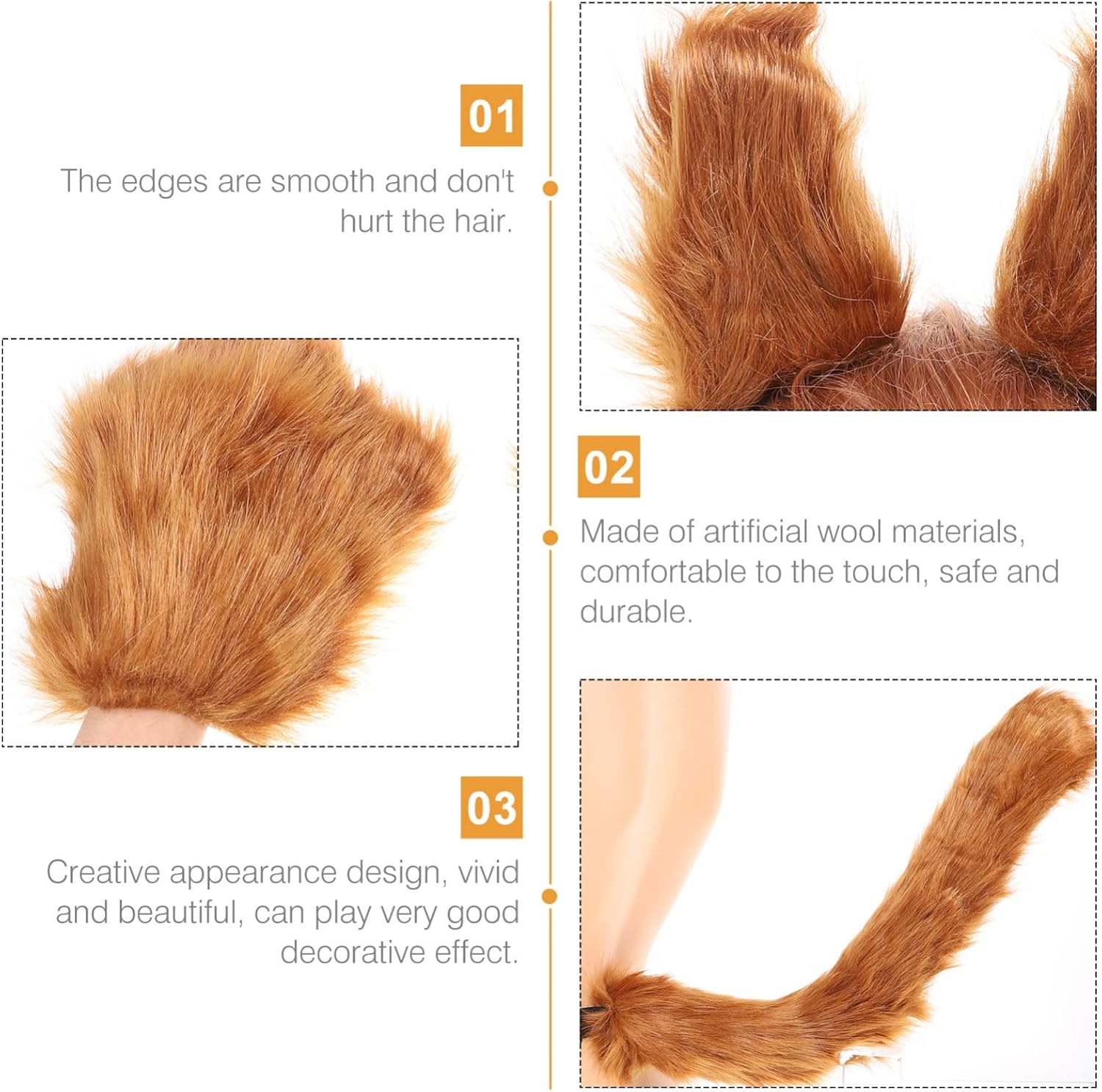 01

The edges are smooth and don't hurt the hair.

02

Made of artificial wool materials, comfortable to the touch, safe and durable.

03

Creative appearance design, vivid and beautiful, can play very good decorative effect.