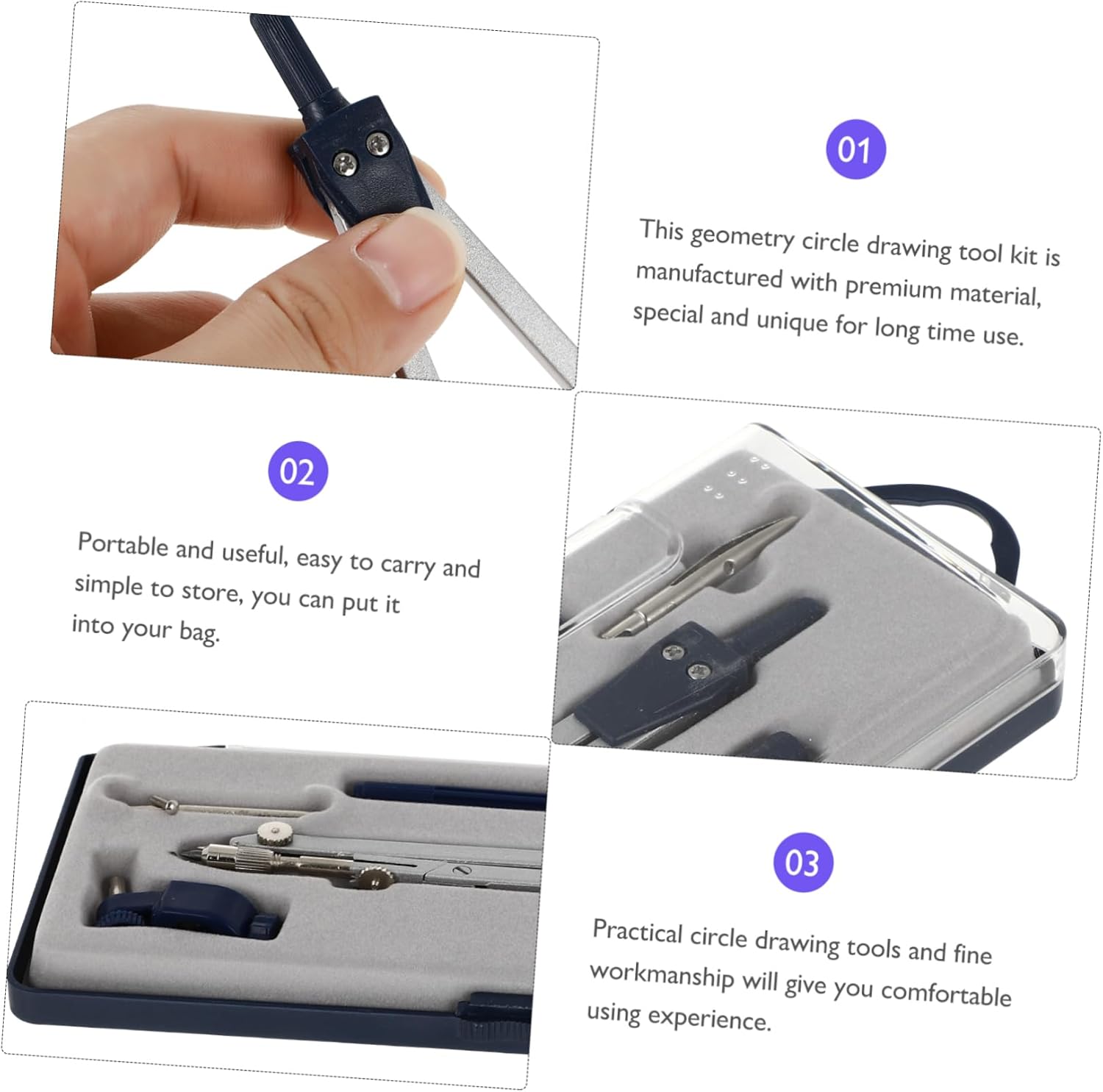 01

This geometry circle drawing tool kit is manufactured with premium material, special and unique for long time use.

02

Portable and useful, easy to carry and simple to store, you can put it into your bag.

03

Practical circle drawing tools and fine workmanship will give you comfortable using experience.