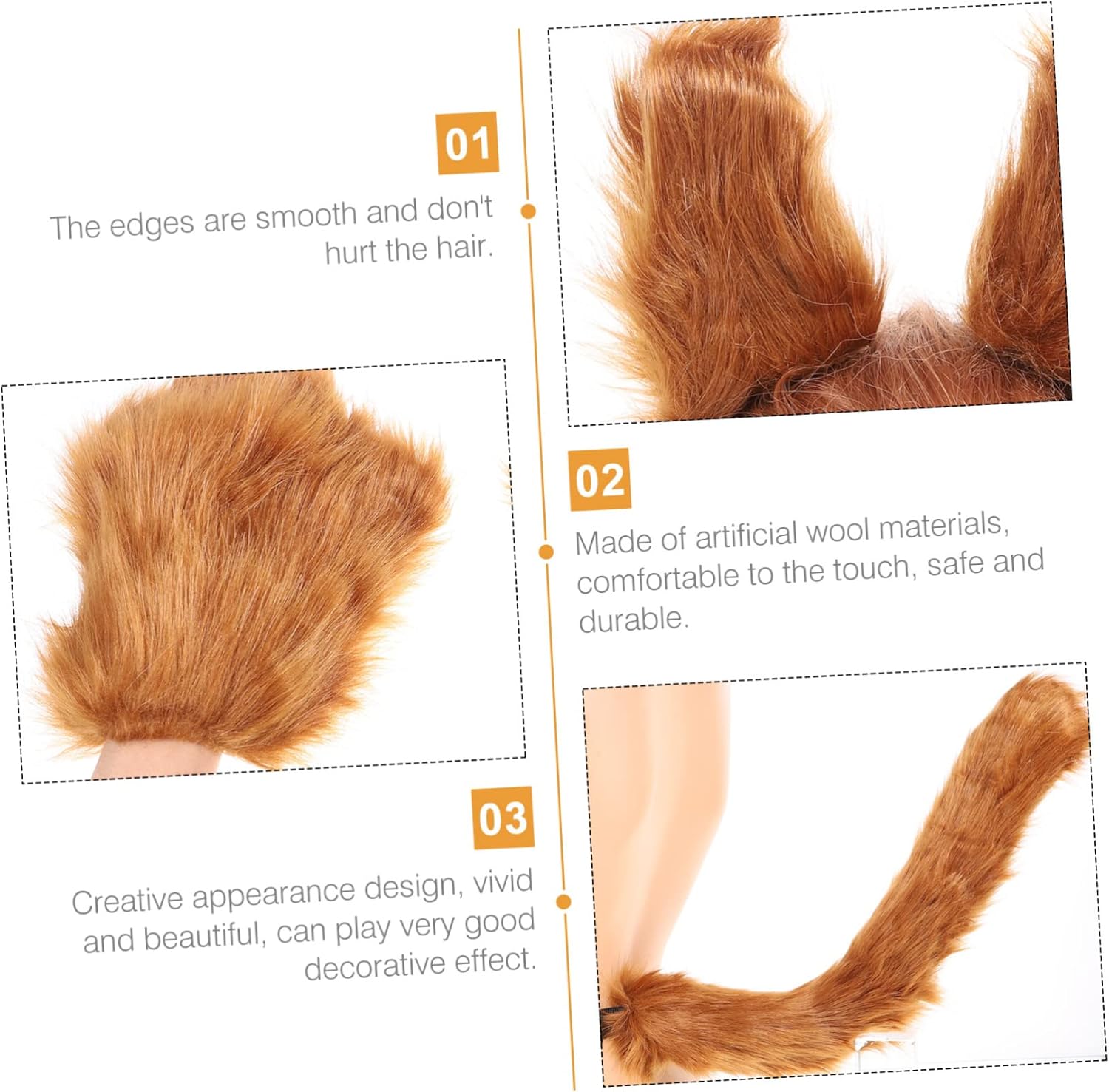 01

The edges are smooth and don't hurt the hair.

02

Made of artificial wool materials, comfortable to the touch, safe and durable.

03

Creative appearance design, vivid and beautiful, can play very good decorative effect.