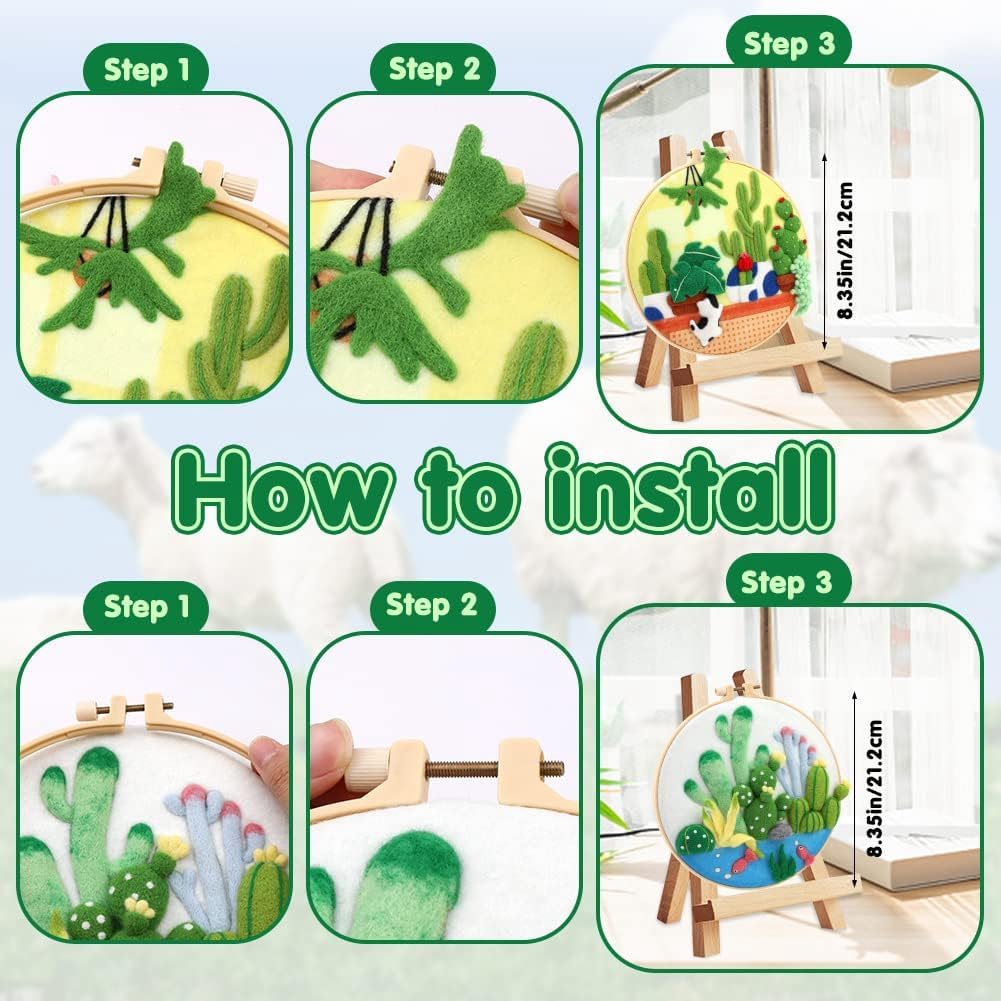 Step 1

Step 2

Step 3

8.35in/21.2cm

How to install

Step 1

Step 2

Step 3

8.35in/21.2cm