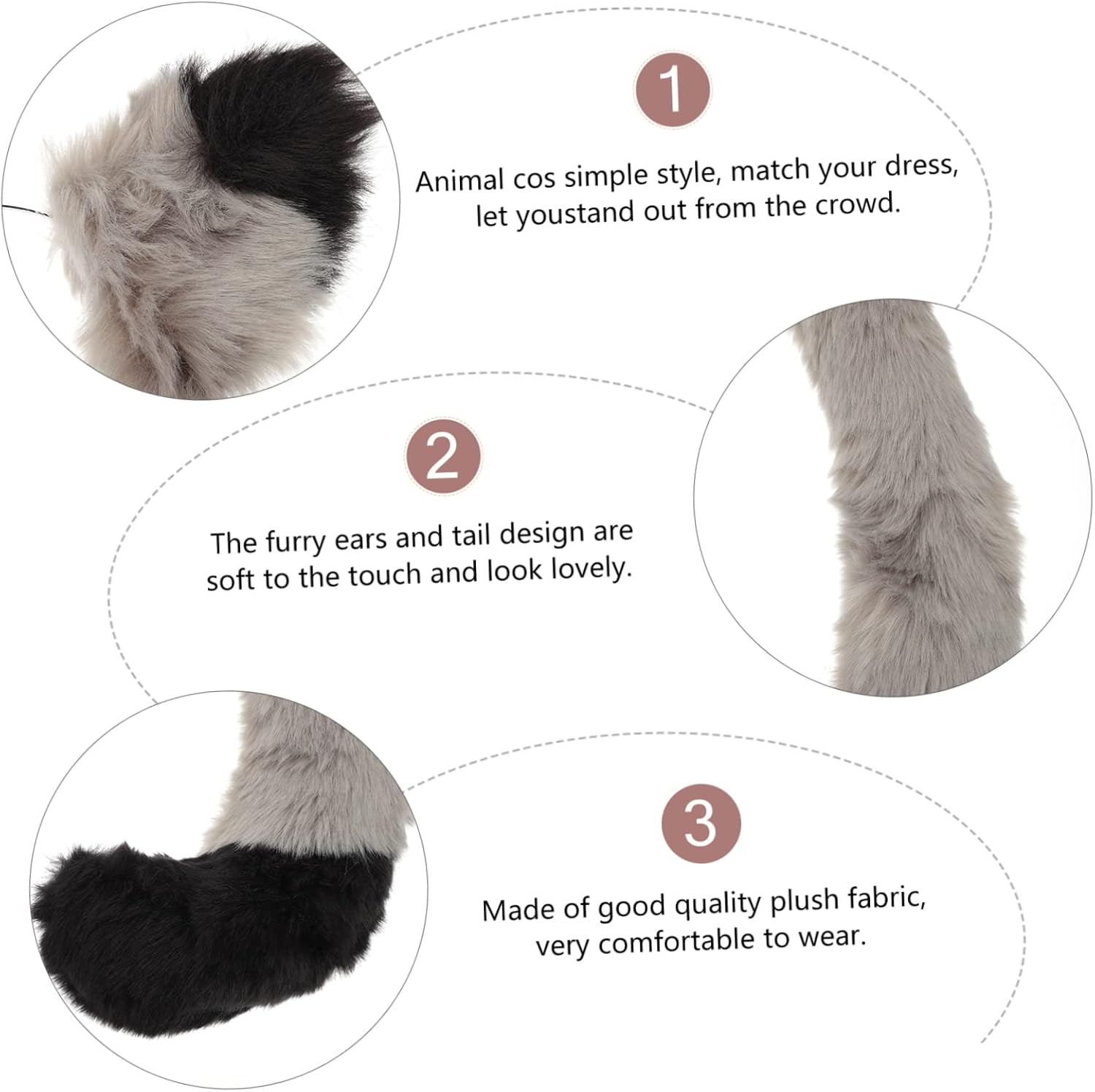 1

Animal cos simple style, match your dress, let youstand out from the crowd.

2

The furry ears and tail design are soft to the touch and look lovely.

3

Made of good quality plush fabric, very comfortable to wear.