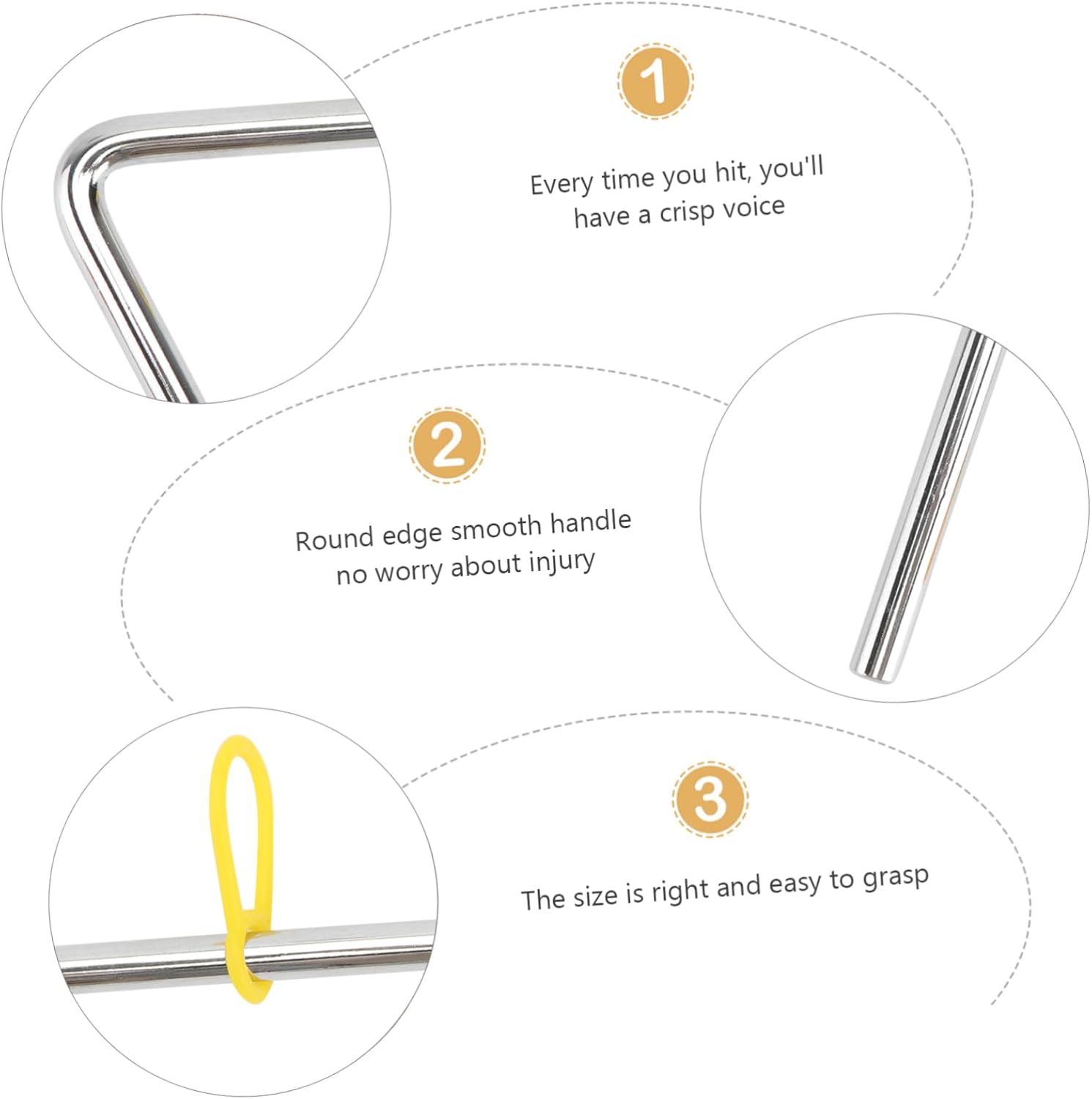 1

Every time you hit, you'll have a crisp voice

2

Round edge smooth handle no worry about injury

3

The size is right and easy to grasp