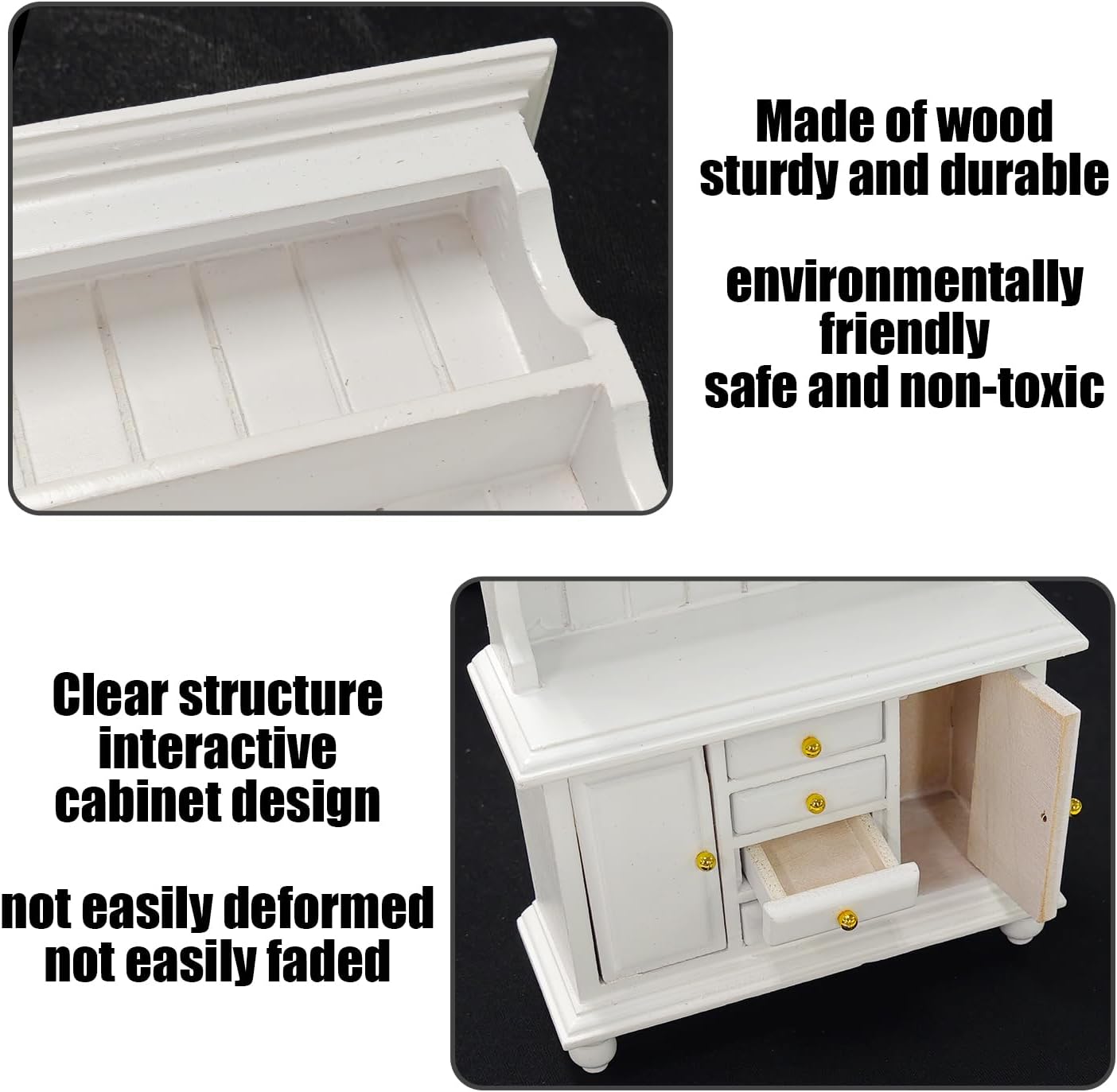 Made of wood
sturdy and durable

environmentally
friendly
safe and non-toxic

Clear structure
interactive
cabinet design

not easily deformed
not easily faded