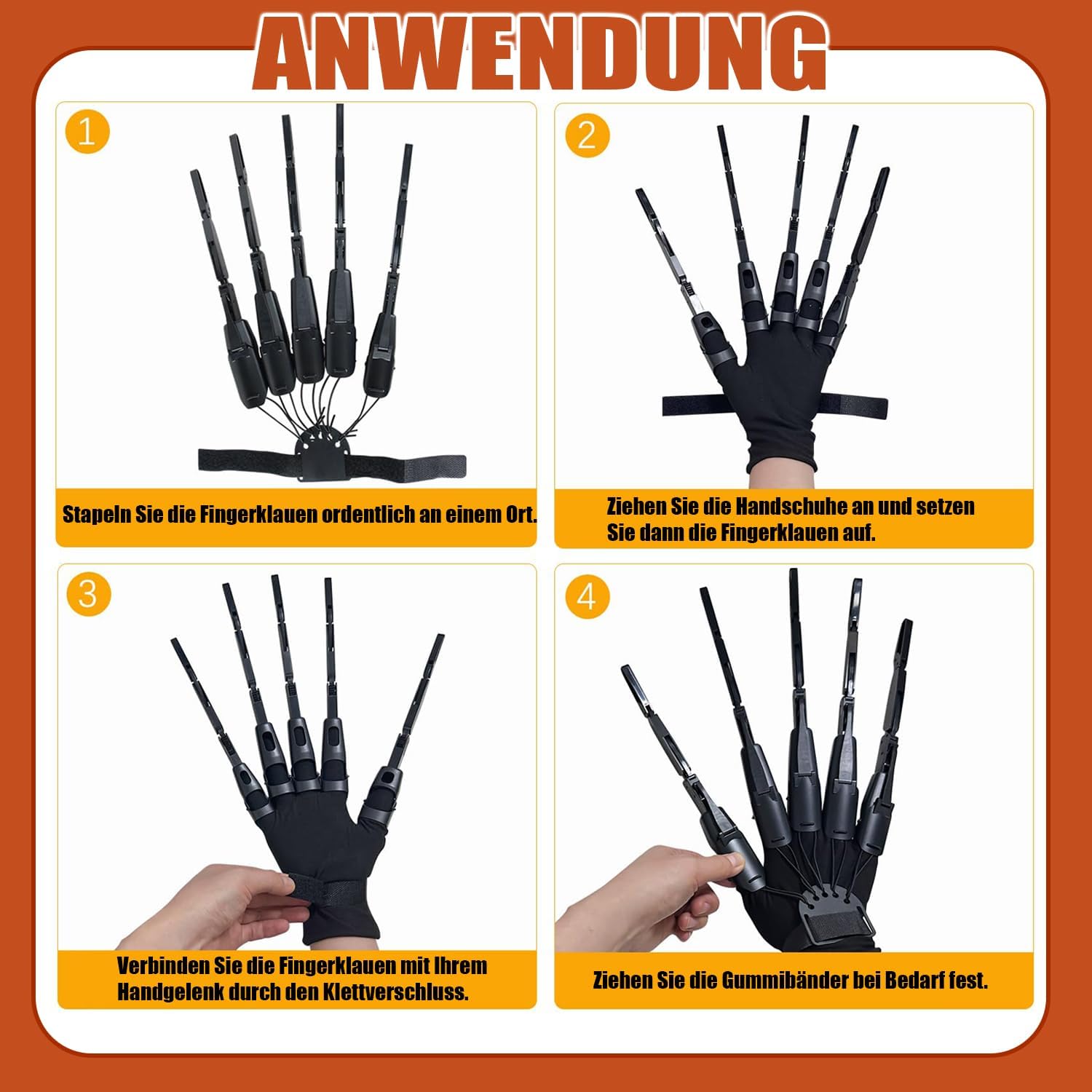 ANWENDUNG

1

Stapeln Sie die Fingerklauen ordentlich an einem Ort.

2

Ziehen Sie die Handschuhe an und setzen Sie dann die Fingerklauen auf.

3

Verbinden Sie die Fingerklauen mit Ihrem Handgelenk durch den Klettverschluss.

4

Ziehen Sie die Gummibänder bei Bedarf fest.