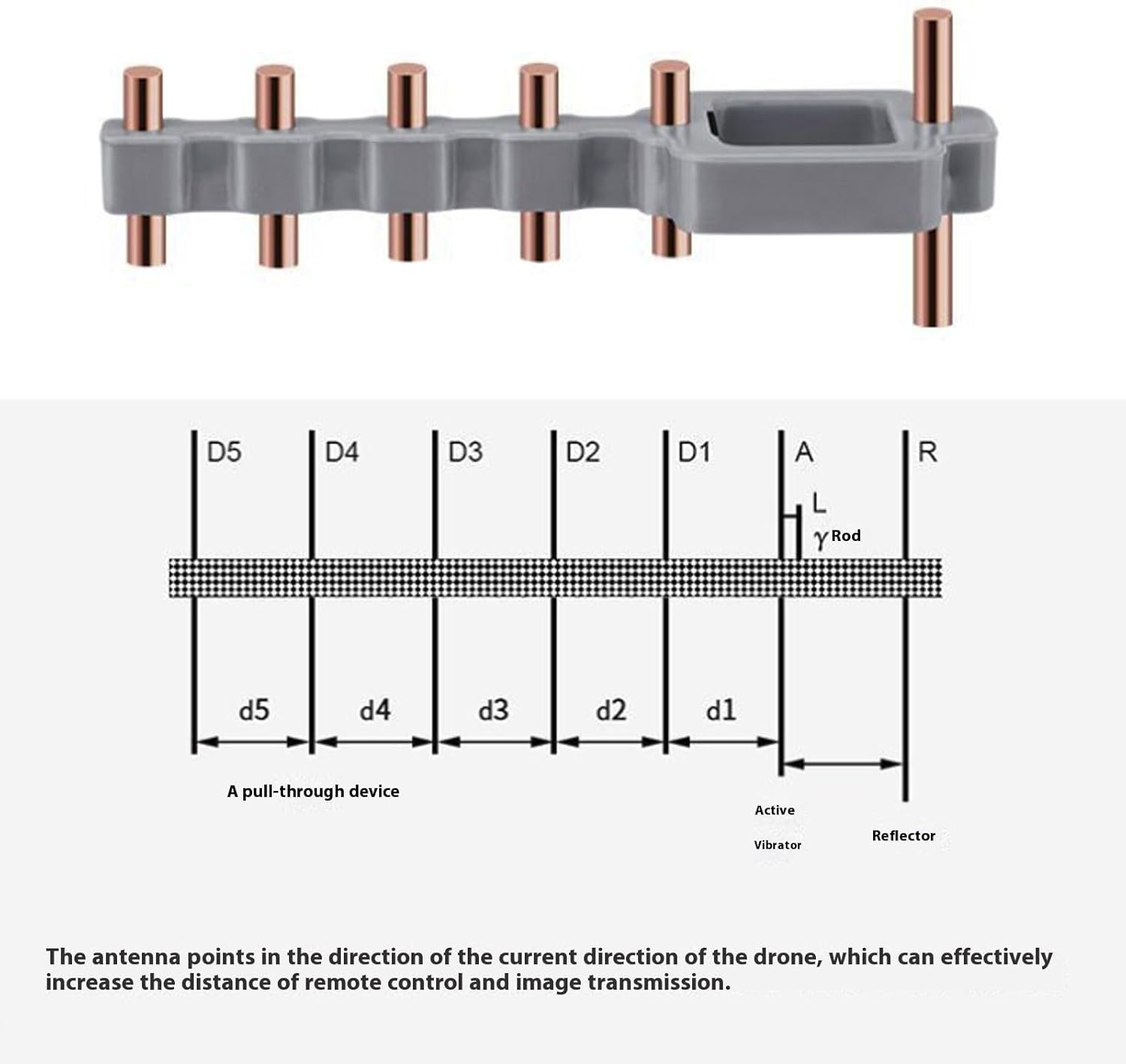 D5 D4 D3 D2 D1 A R

L

$\gamma$ Rod

d5 d4 d3 d2 d1

A pull-through device

Active

Vibrator

Reflector

The antenna points in the direction of the current direction of the drone, which can effectively increase the distance of remote control and image transmission.