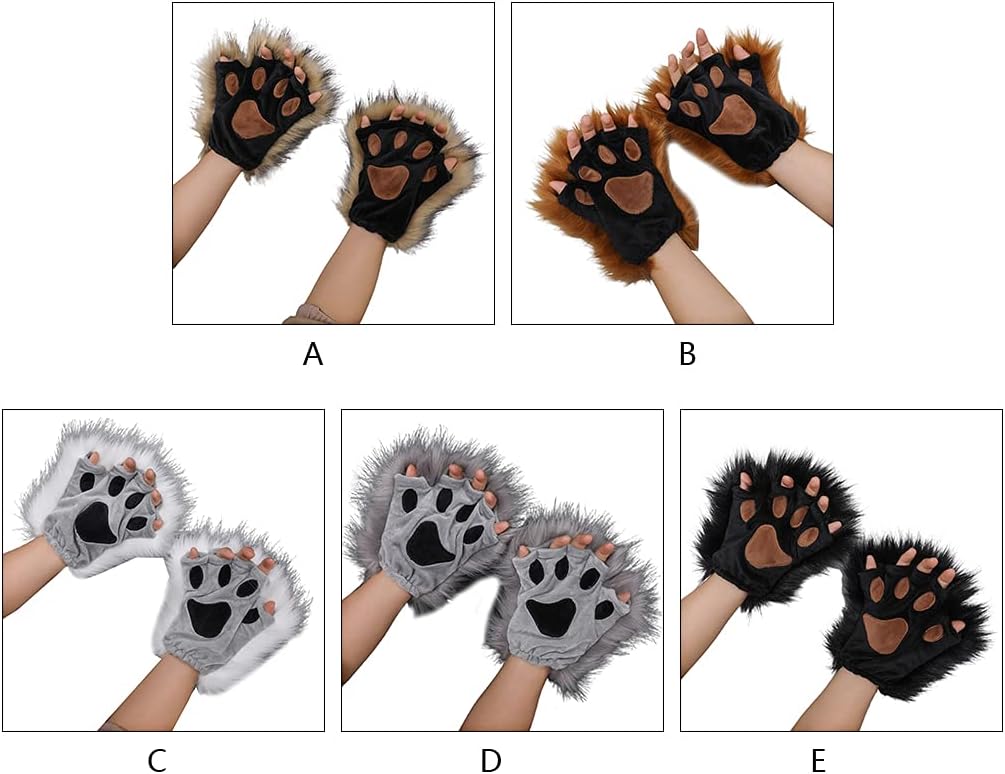 A

B

C

D

E