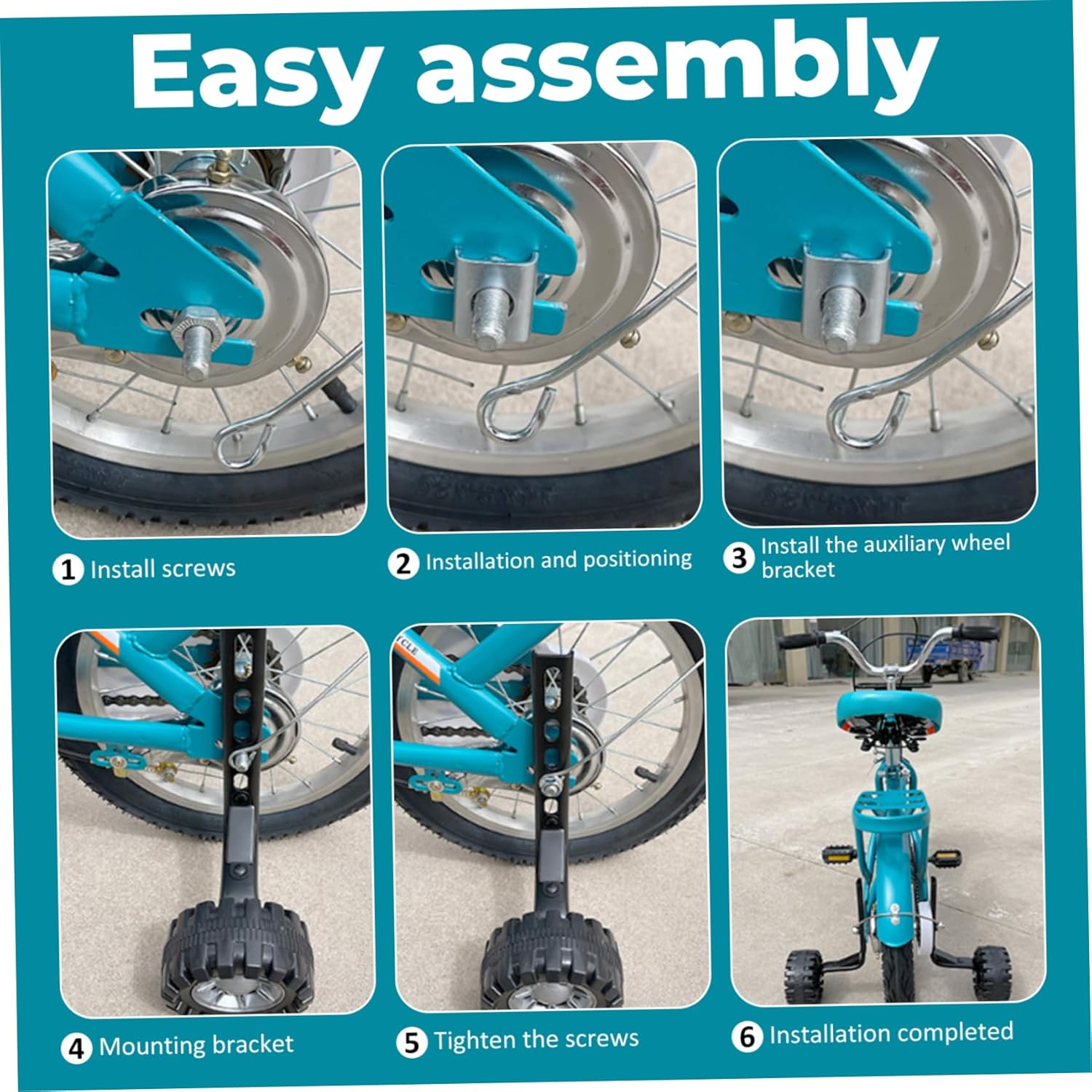 Easy assembly

1 Install screws

2 Installation and positioning

3 Install the auxiliary wheel bracket

4 Mounting bracket

5 Tighten the screws

6 Installation completed