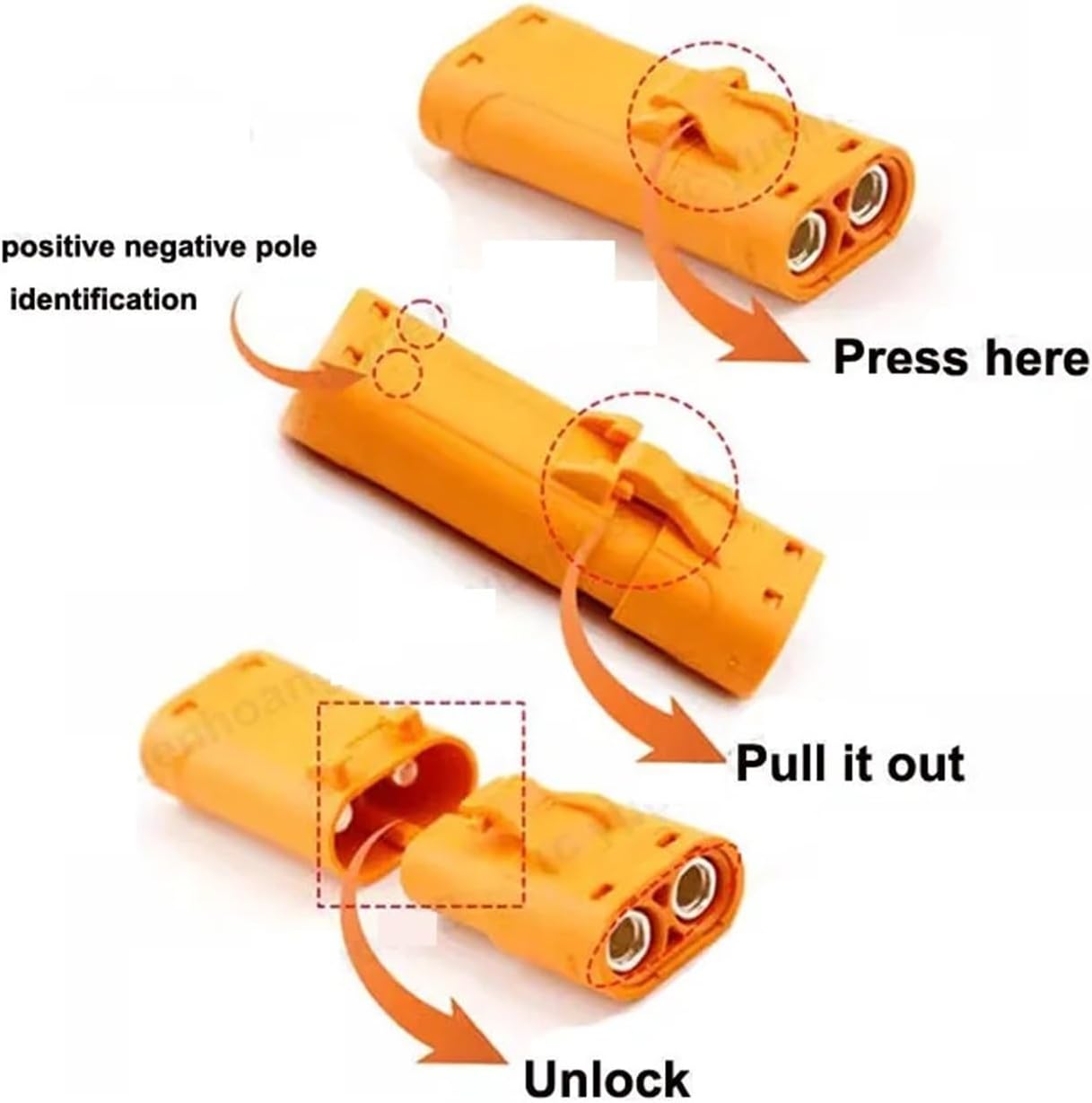 positive negative pole identification

Press here

Pull it out

Unlock