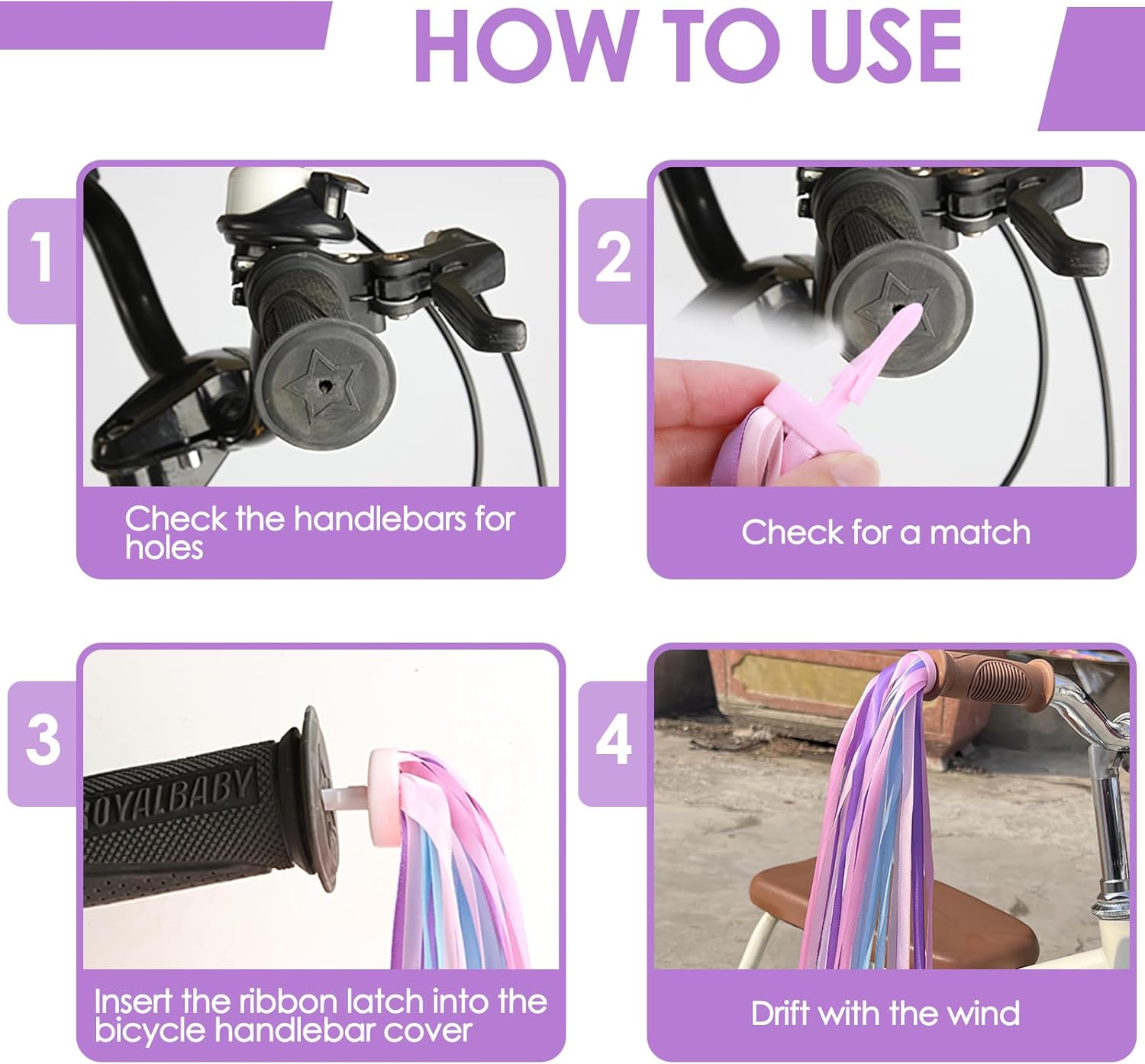 HOW TO USE

1

Check the handlebars for holes

2

Check for a match

3

ROYALBABY

Insert the ribbon latch into the bicycle handlebar cover

4

Drift with the wind