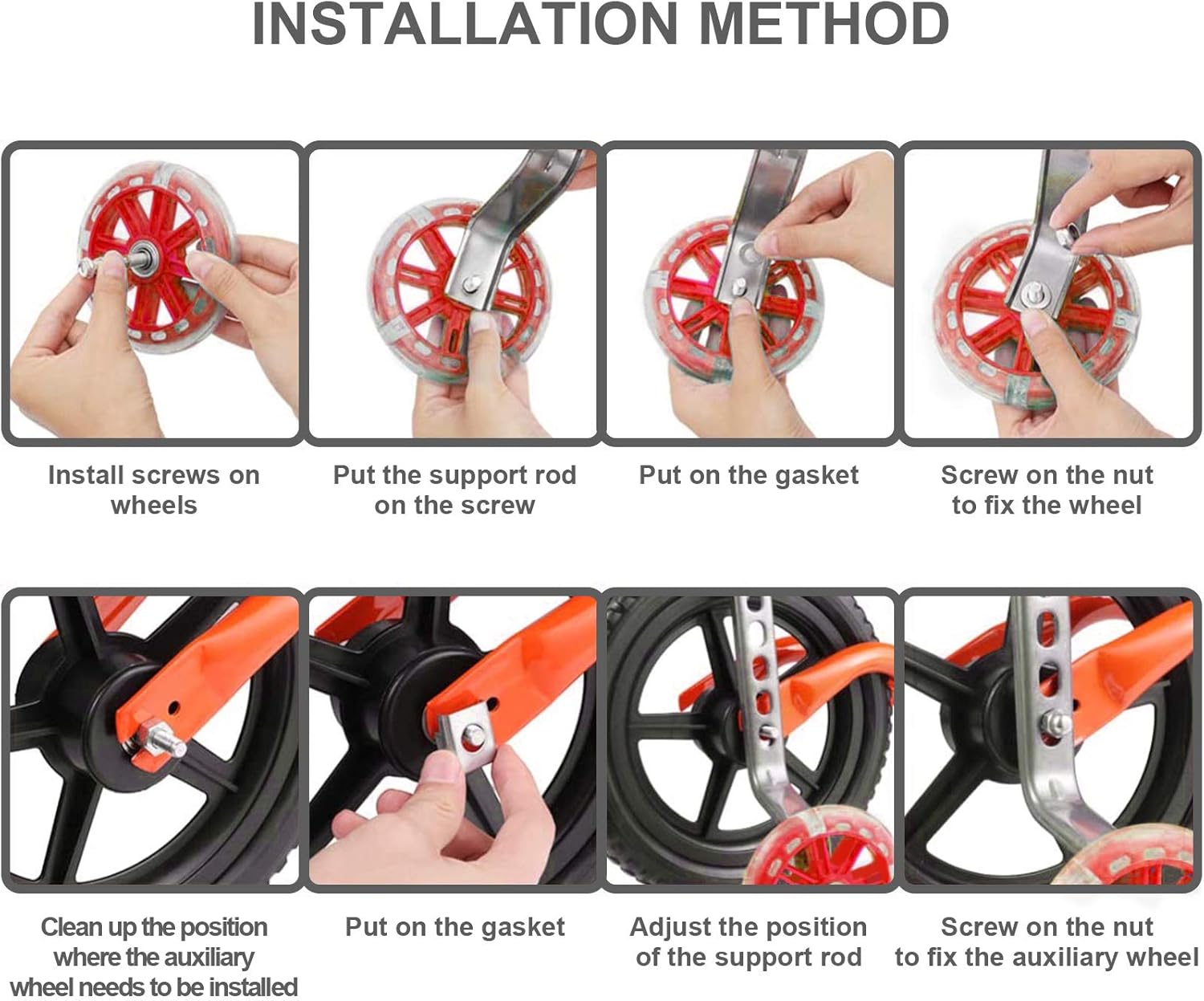 INSTALLATION METHOD

Install screws on wheels

Put the support rod on the screw

Put on the gasket

Screw on the nut to fix the wheel

Clean up the position where the auxiliary wheel needs to be installed

Put on the gasket

Adjust the position of the support rod

Screw on the nut to fix the auxiliary wheel