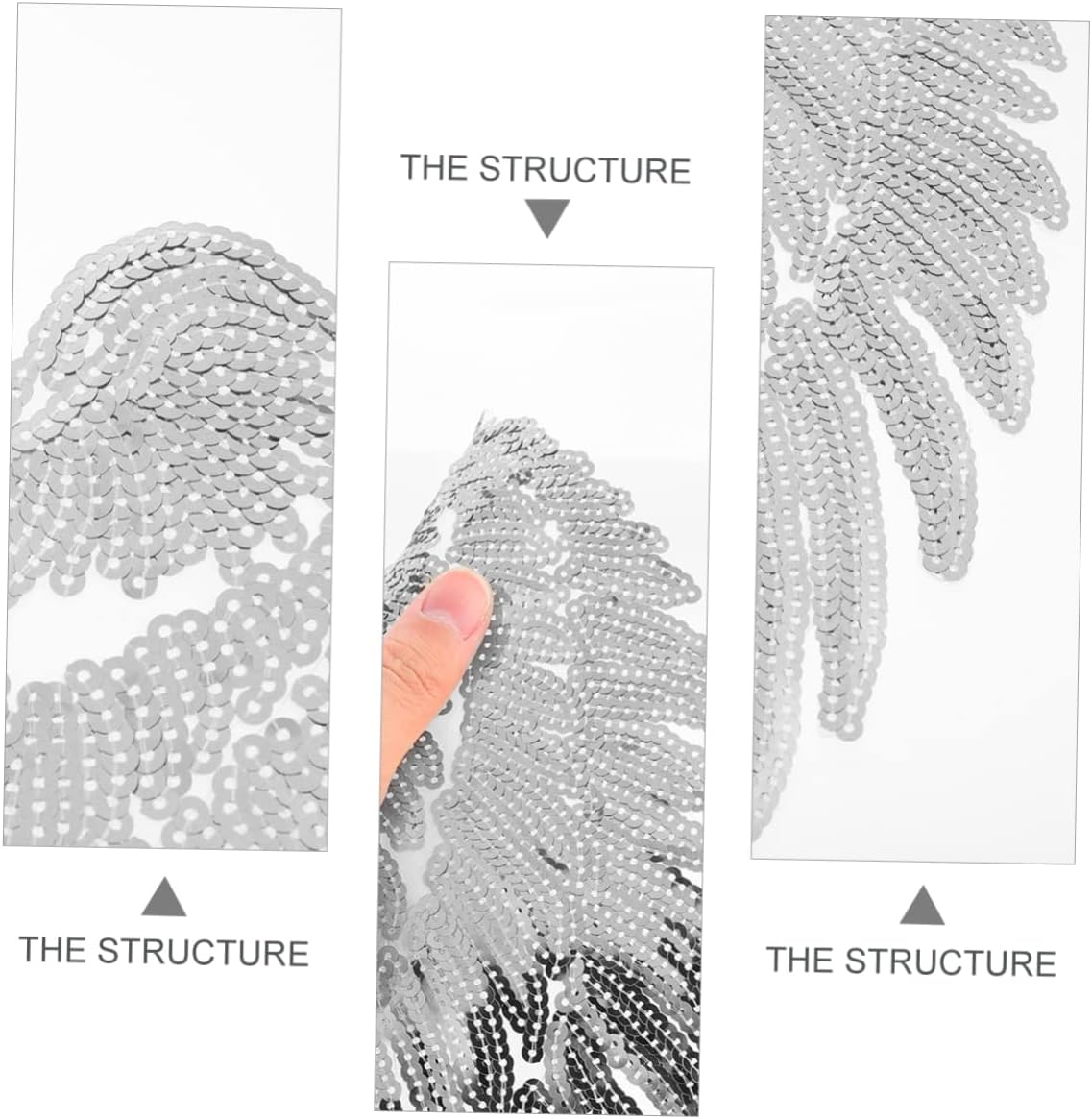 THE STRUCTURE

THE STRUCTURE

THE STRUCTURE