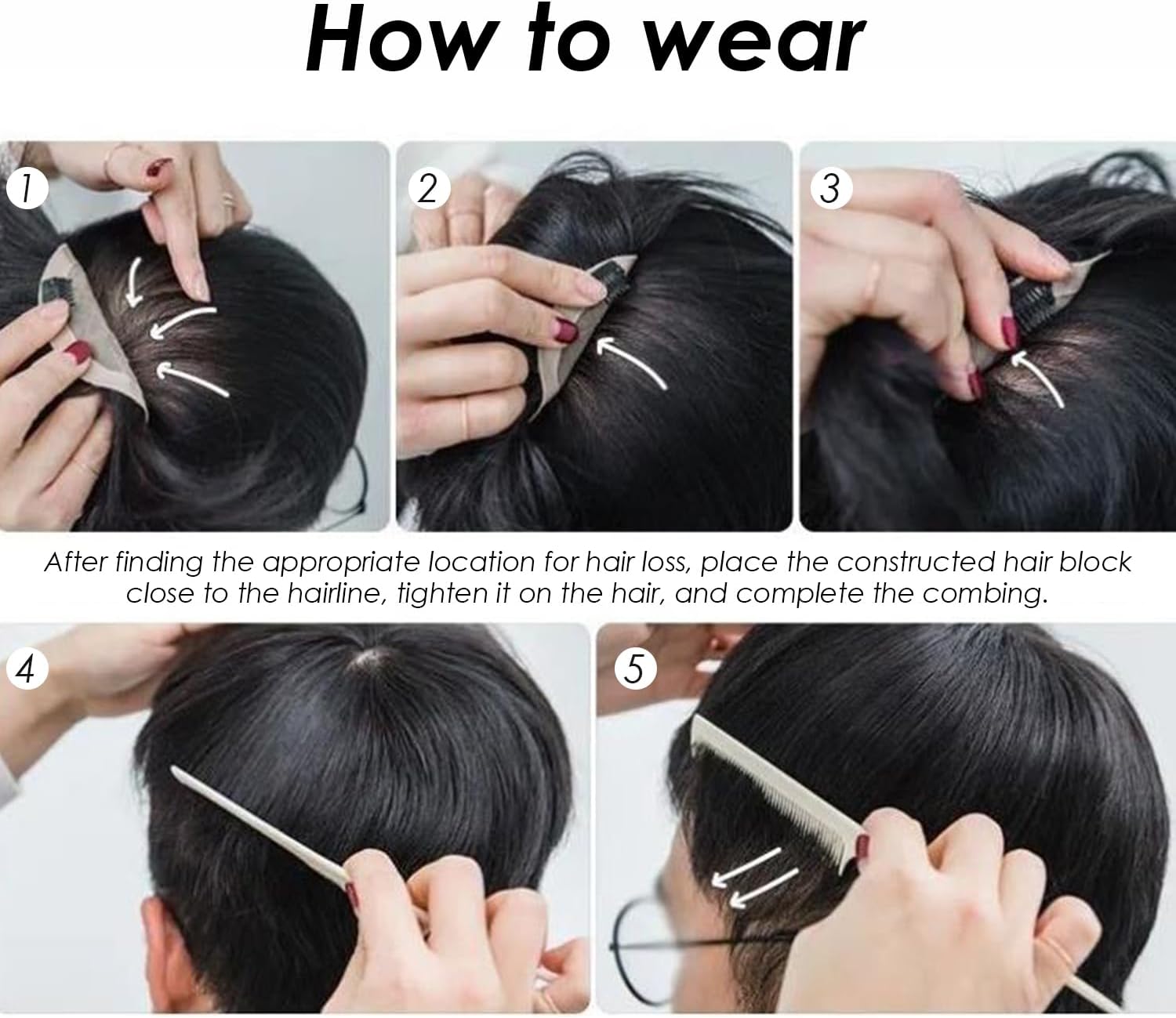 How to wear

1

2

3

After finding the appropriate location for hair loss, place the constructed hair block close to the hairline, tighten it on the hair, and complete the combing.

4

5