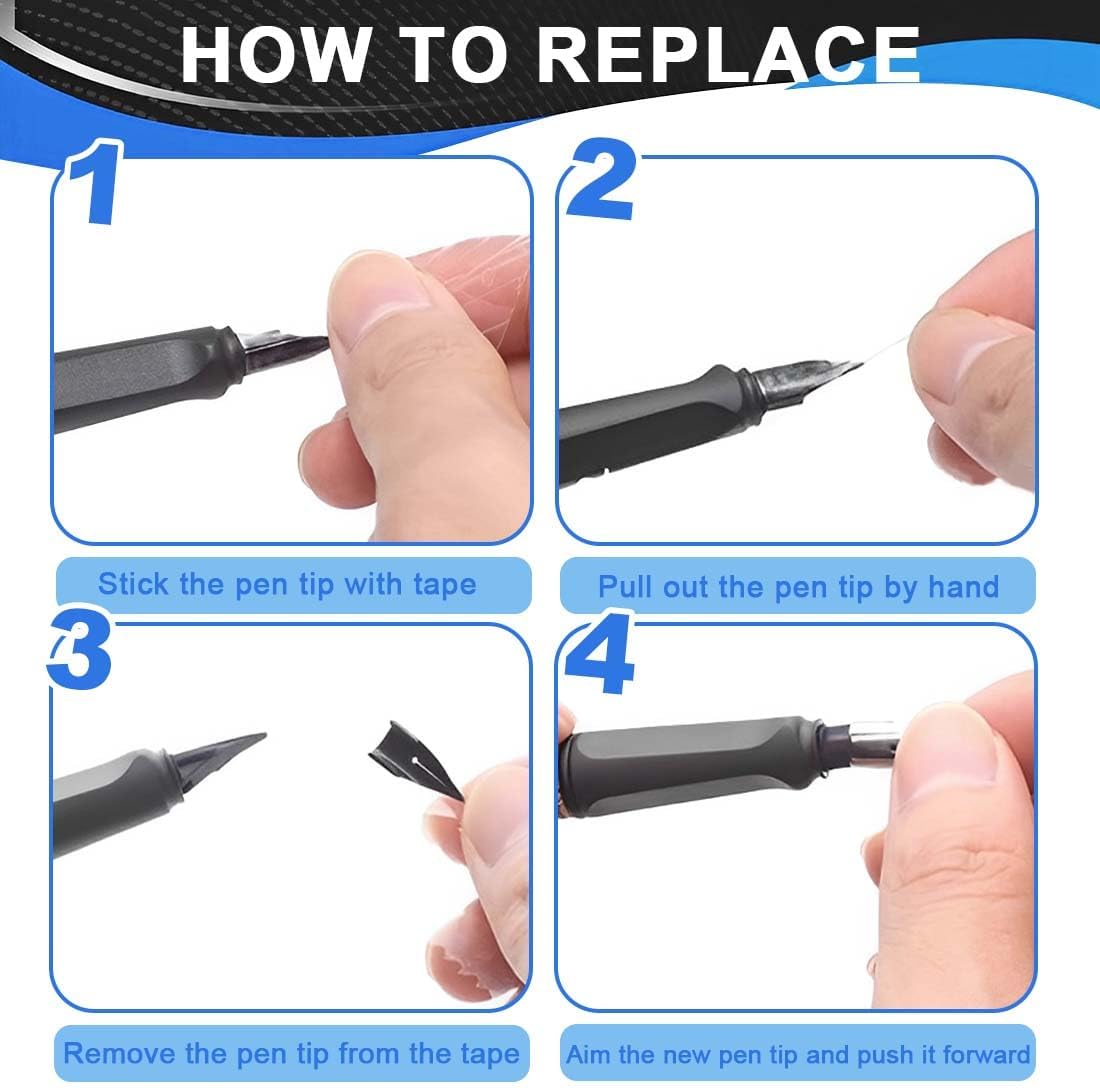 HOW TO REPLACE

1

Stick the pen tip with tape

2

Pull out the pen tip by hand

3

Remove the pen tip from the tape

4

Aim the new pen tip and push it forward