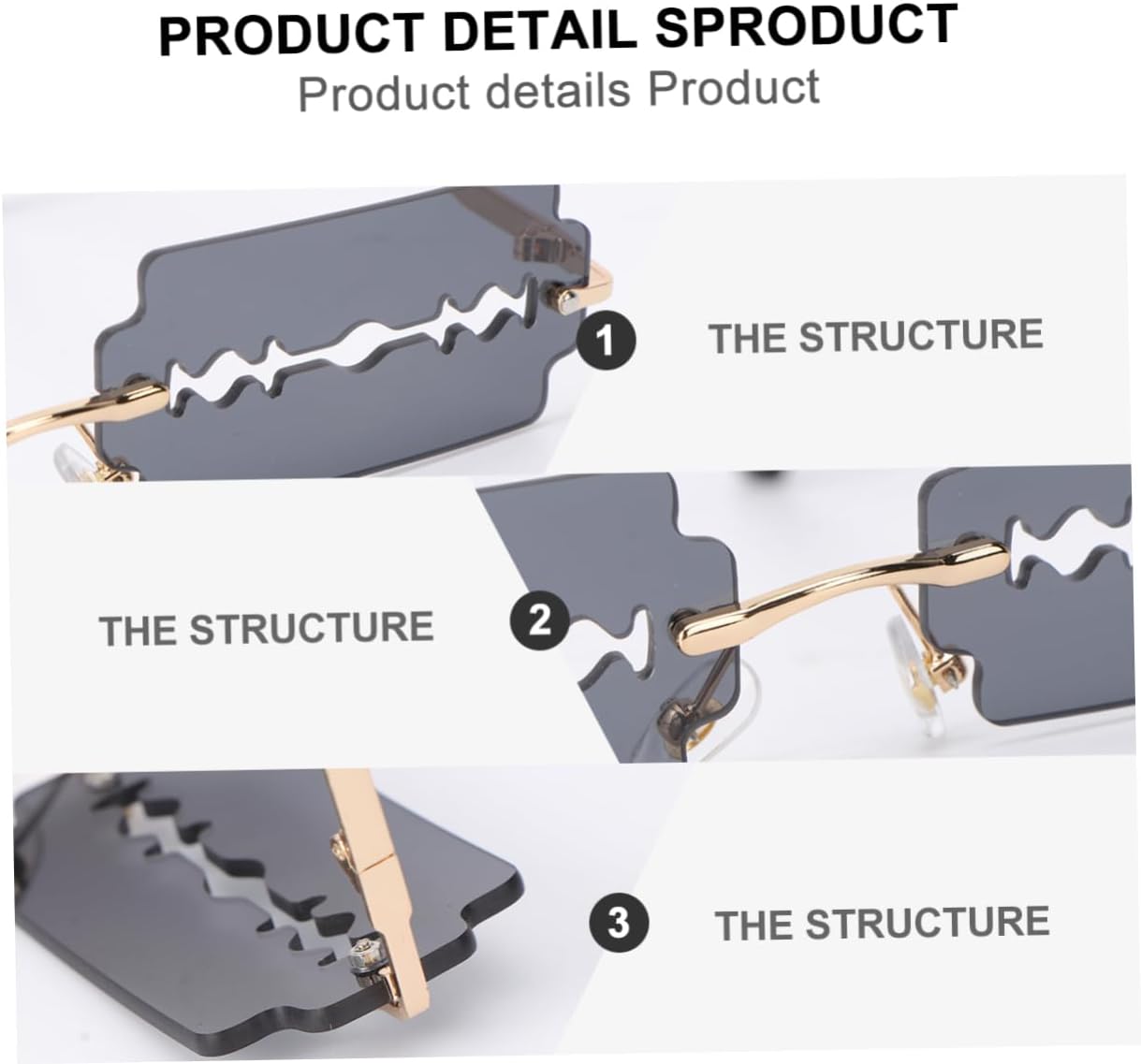 PRODUCT DETAIL SPRODUCT
Product details Product

1

THE STRUCTURE

THE STRUCTURE

2

3

THE STRUCTURE