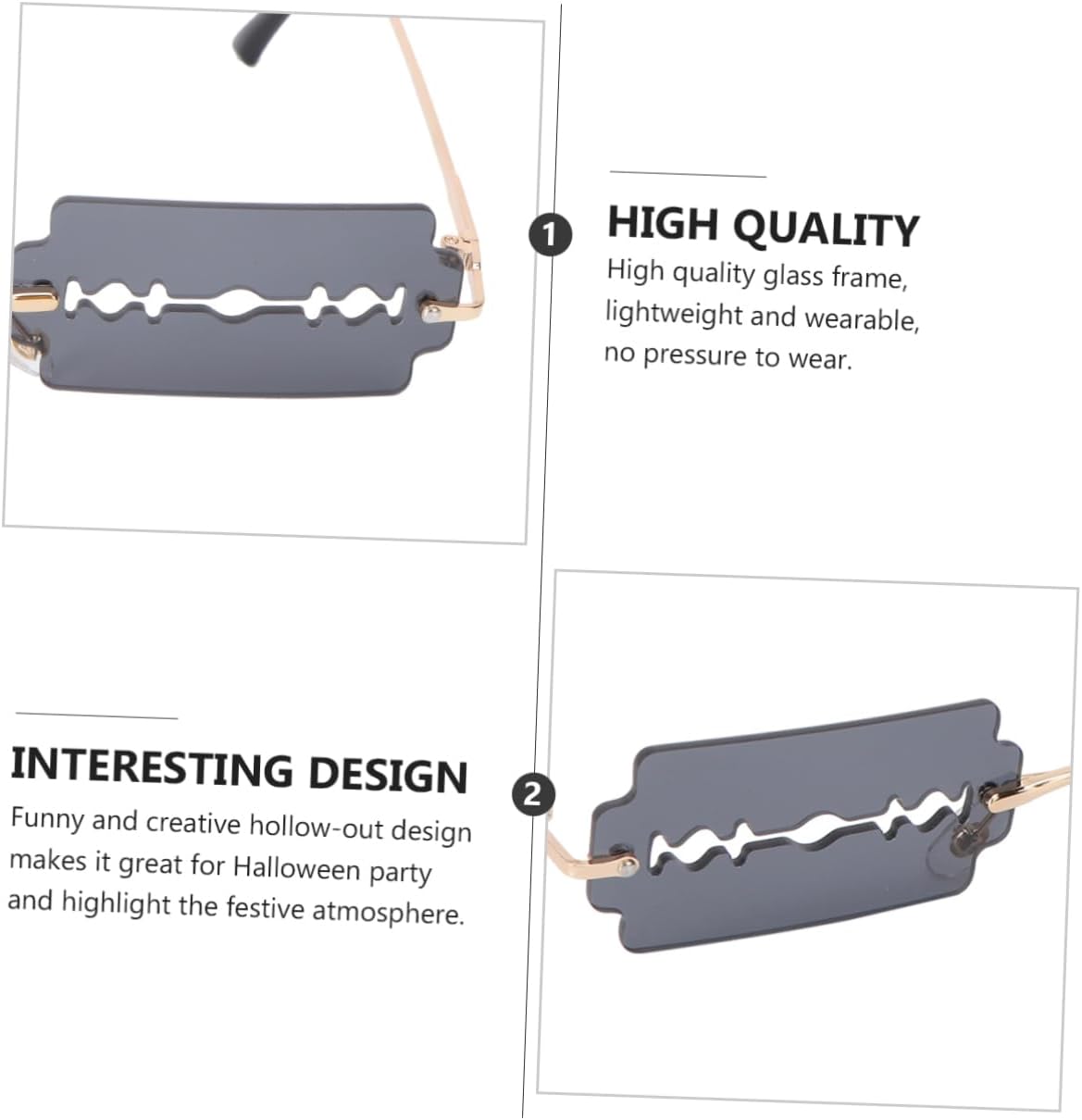 1

HIGH QUALITY

High quality glass frame, lightweight and wearable, no pressure to wear.

INTERESTING DESIGN

Funny and creative hollow-out design makes it great for Halloween party and highlight the festive atmosphere.

2