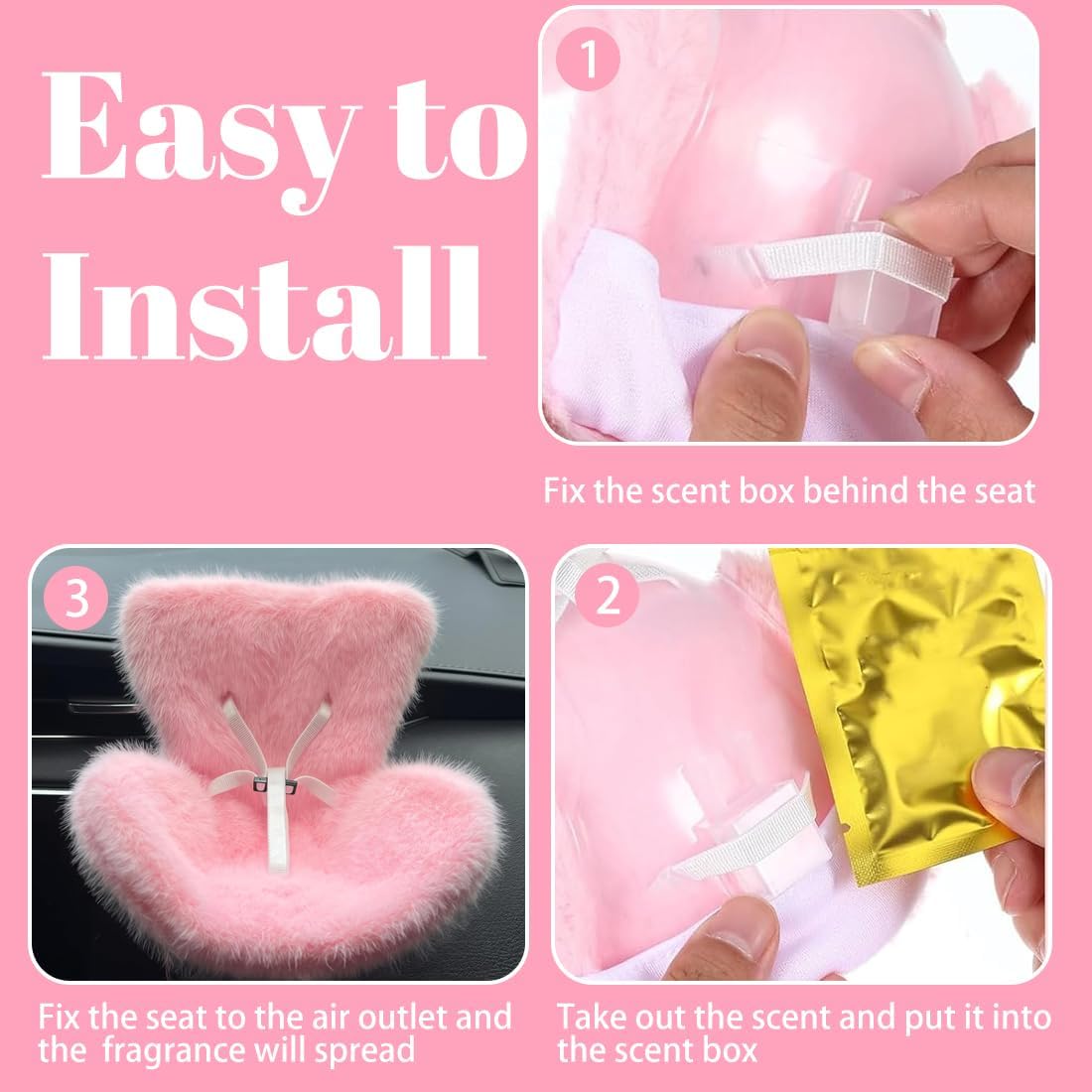 Easy to Install

1

Fix the scent box behind the seat

3

Fix the seat to the air outlet and the fragrance will spread

2

Take out the scent and put it into the scent box