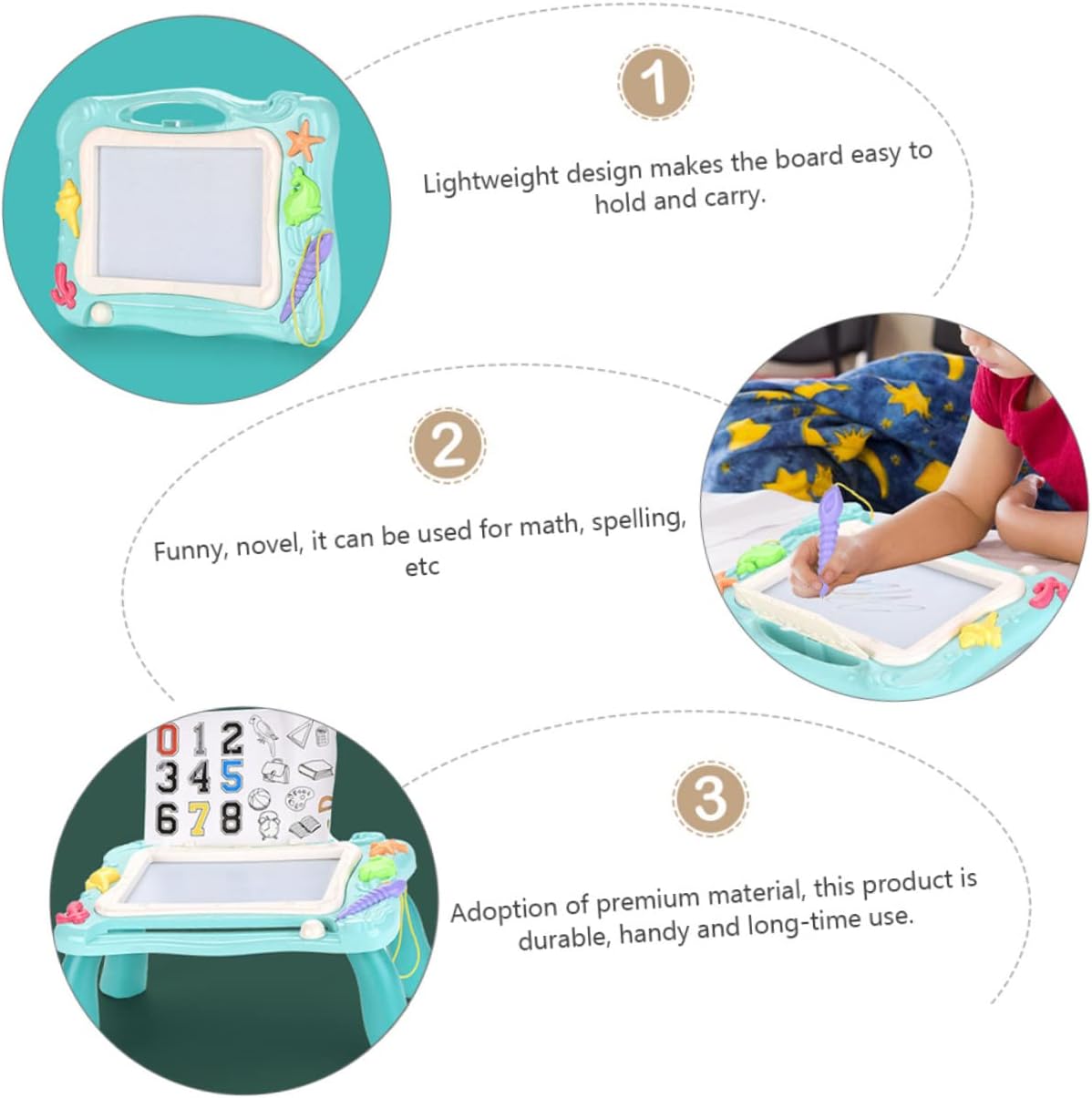 1

Lightweight design makes the board easy to hold and carry.

2

Funny, novel, it can be used for math, spelling, etc

0 1 2
3 4 5
6 7 8

3

Adoption of premium material, this product is durable, handy and long-time use.