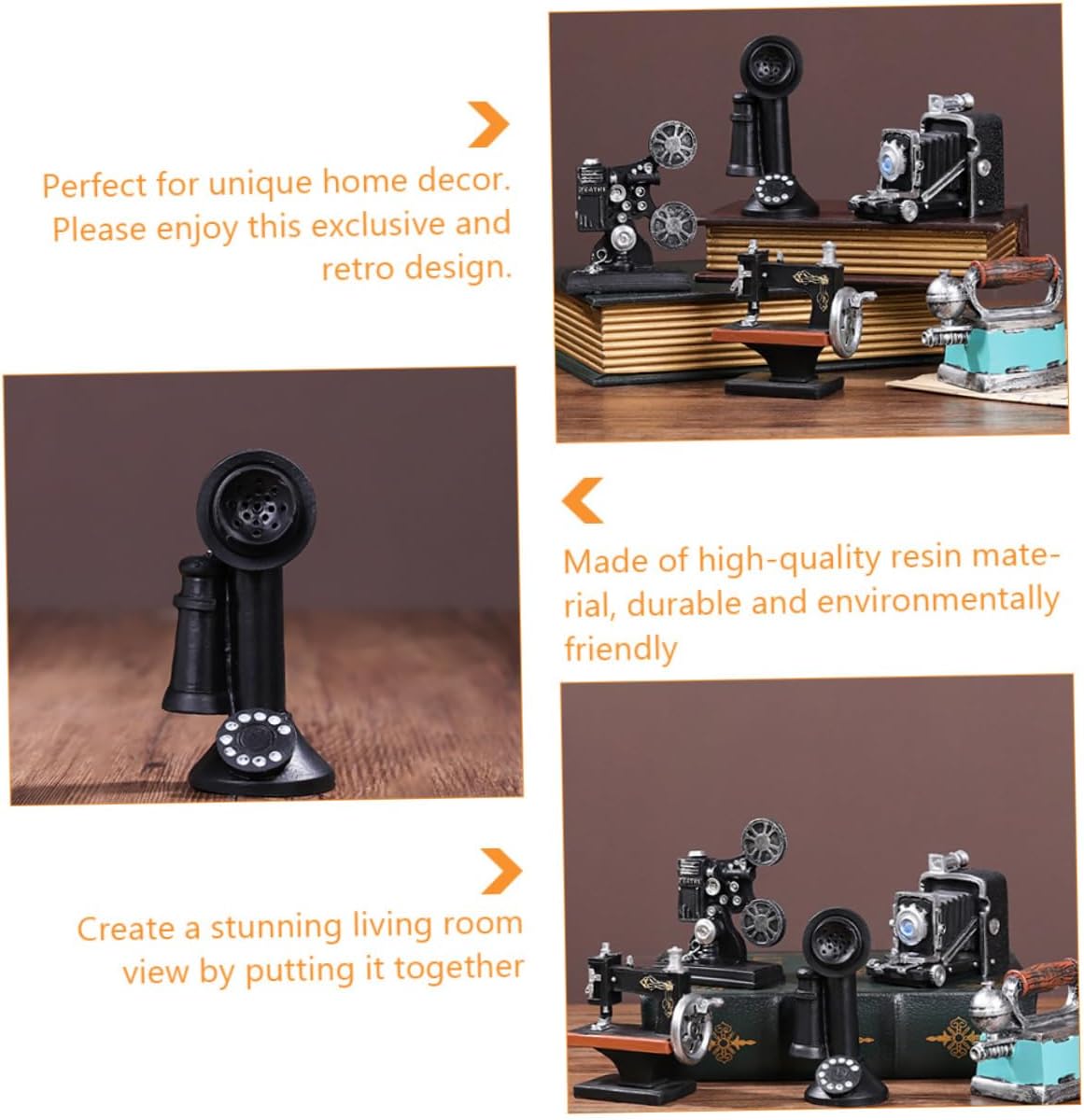 Perfect for unique home decor. Please enjoy this exclusive and retro design.

Made of high-quality resin material, durable and environmentally friendly

Create a stunning living room view by putting it together