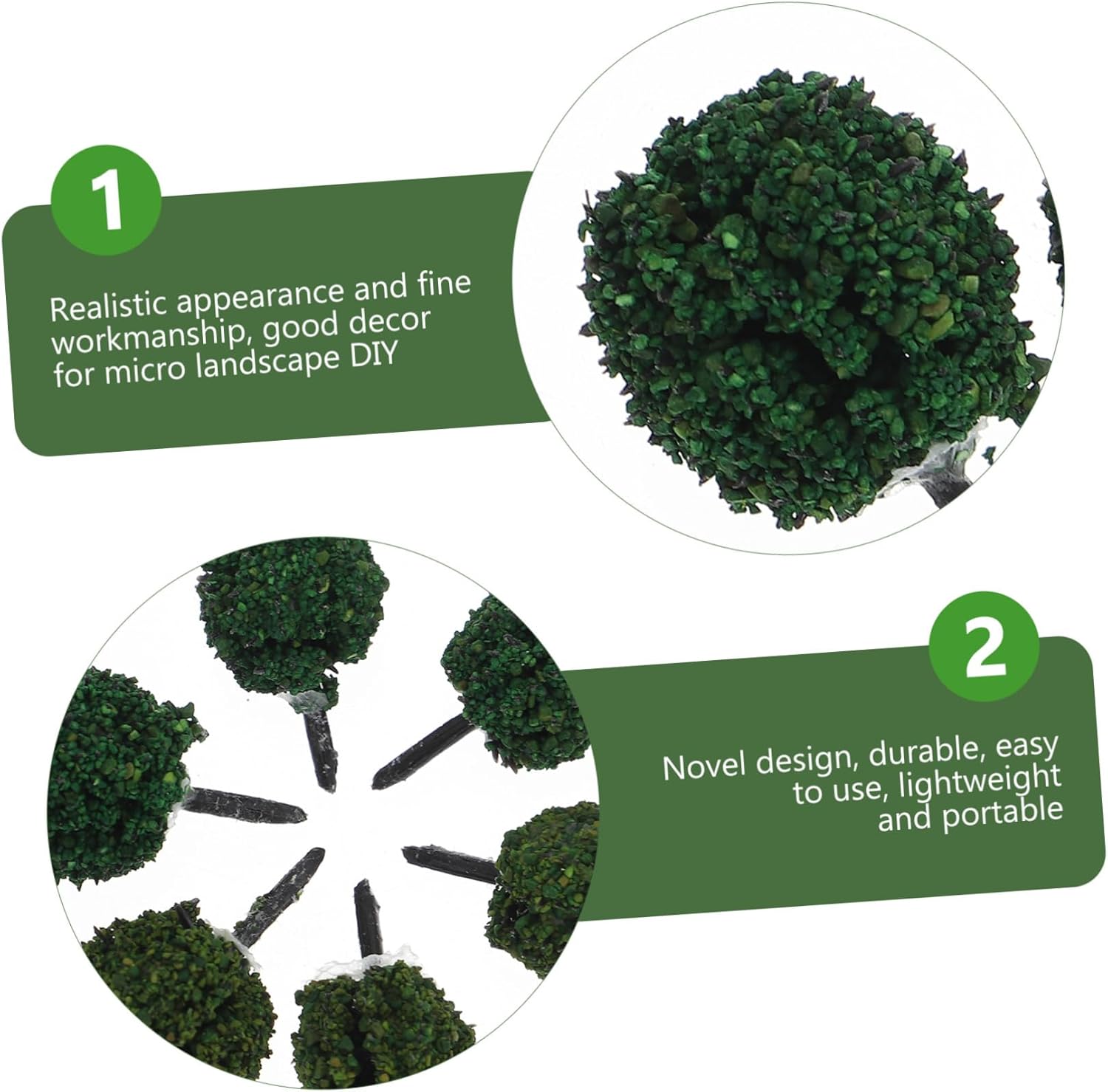 1

Realistic appearance and fine workmanship, good decor for micro landscape DIY

2

Novel design, durable, easy to use, lightweight and portable