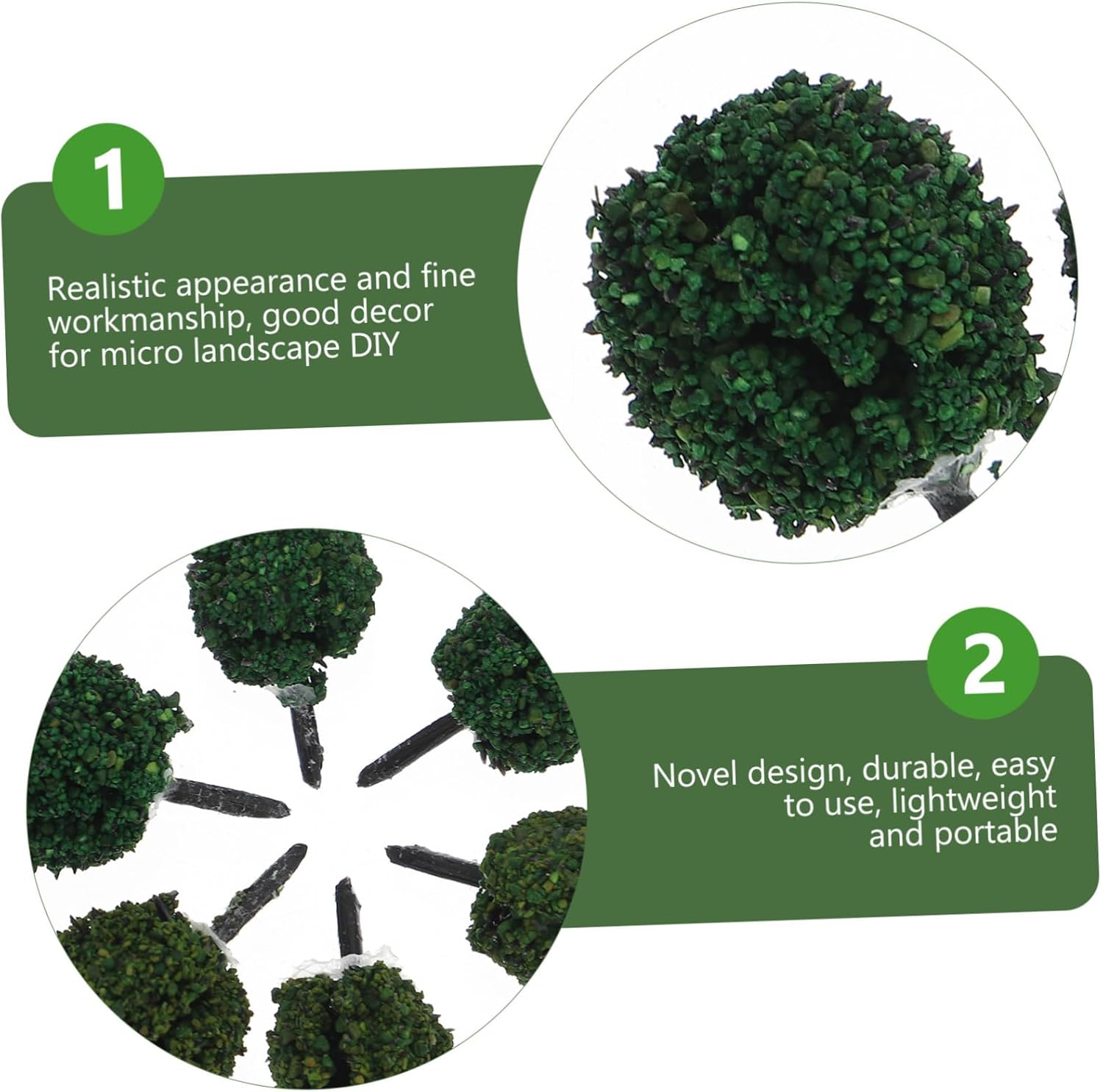 1

Realistic appearance and fine workmanship, good decor for micro landscape DIY

2

Novel design, durable, easy to use, lightweight and portable