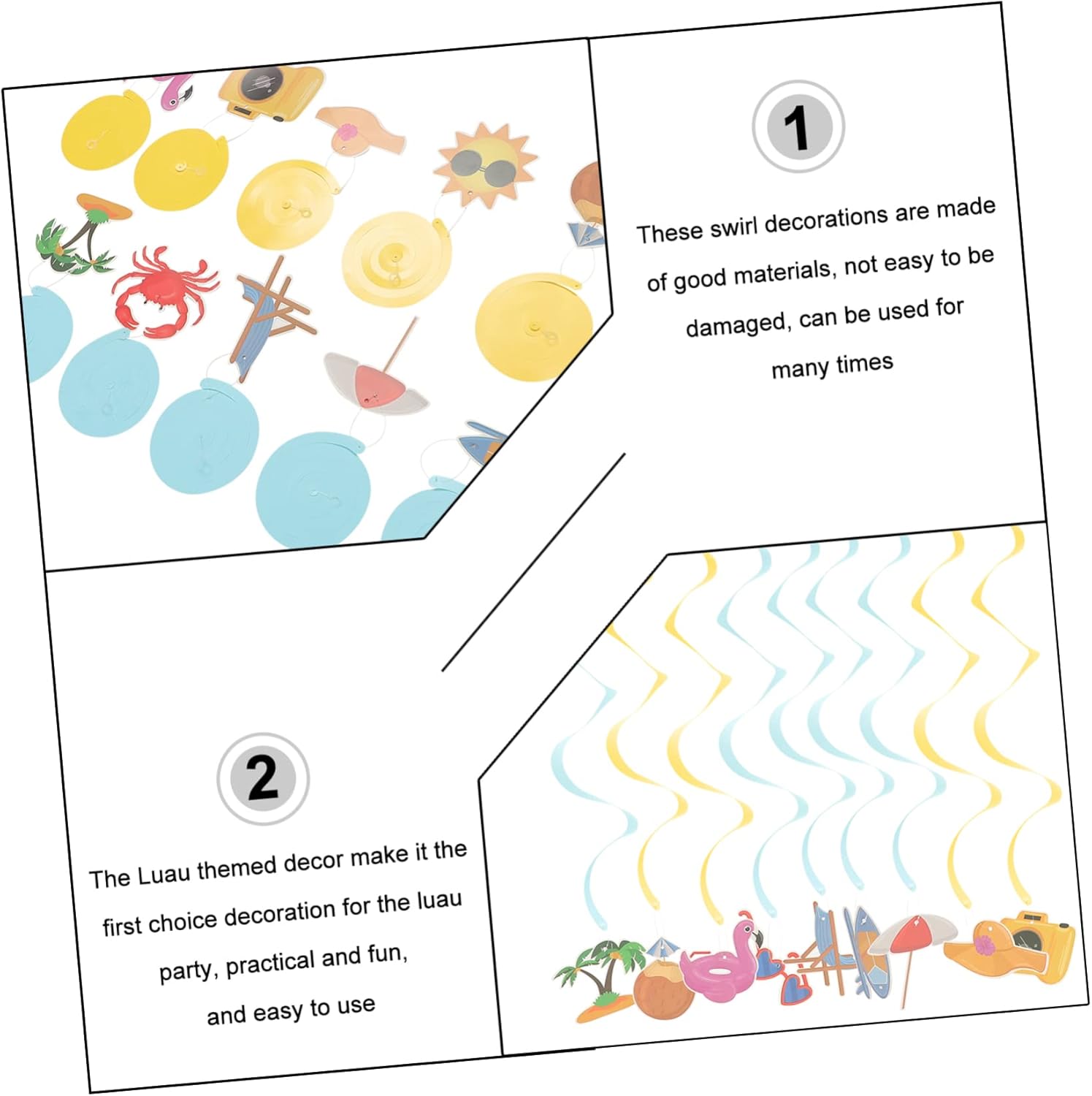 1

These swirl decorations are made of good materials, not easy to be damaged, can be used for many times

2

The Luau themed decor make it the first choice decoration for the luau party, practical and fun, and easy to use