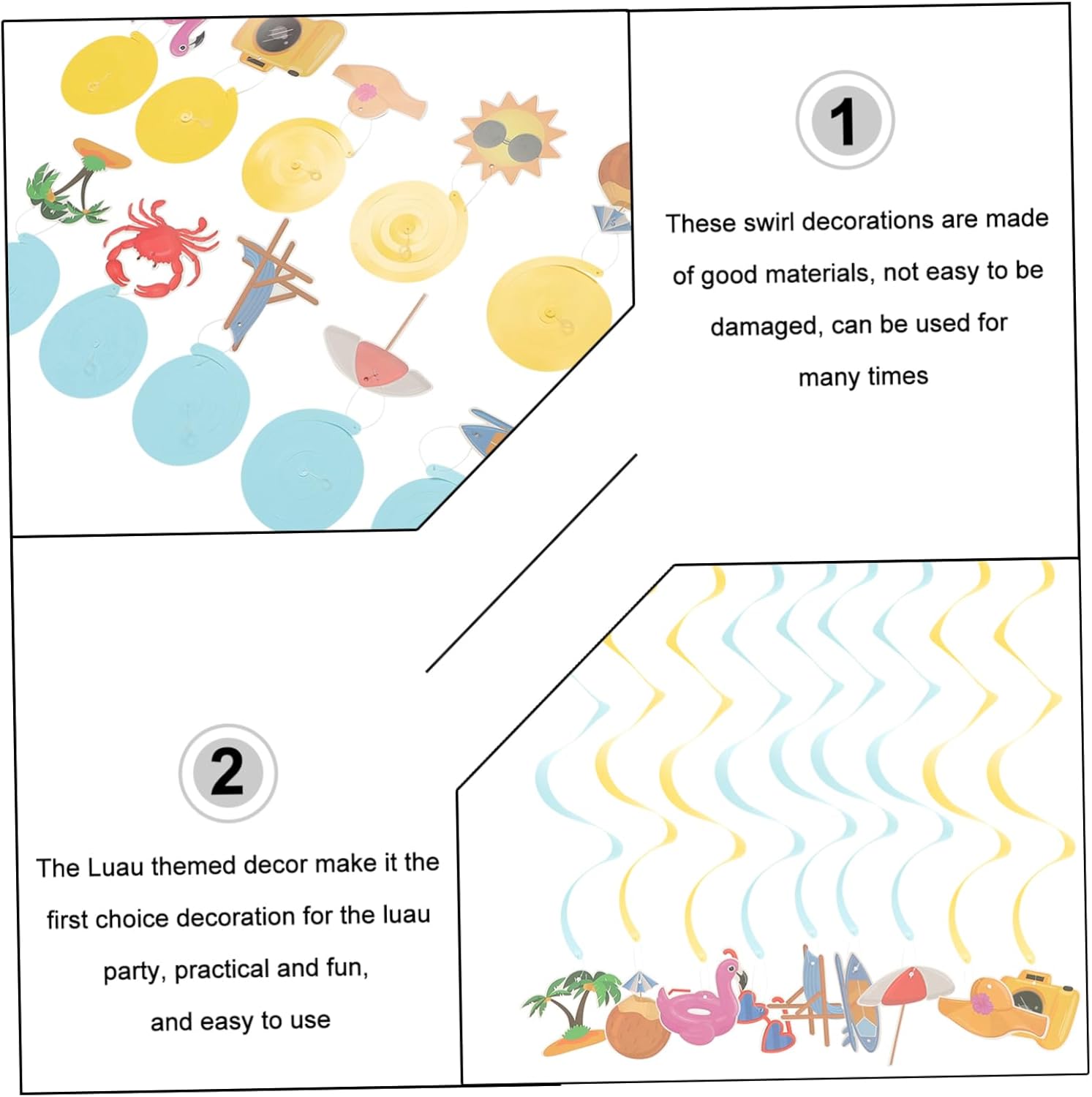 1

These swirl decorations are made of good materials, not easy to be damaged, can be used for many times

2

The Luau themed decor make it the first choice decoration for the luau party, practical and fun, and easy to use