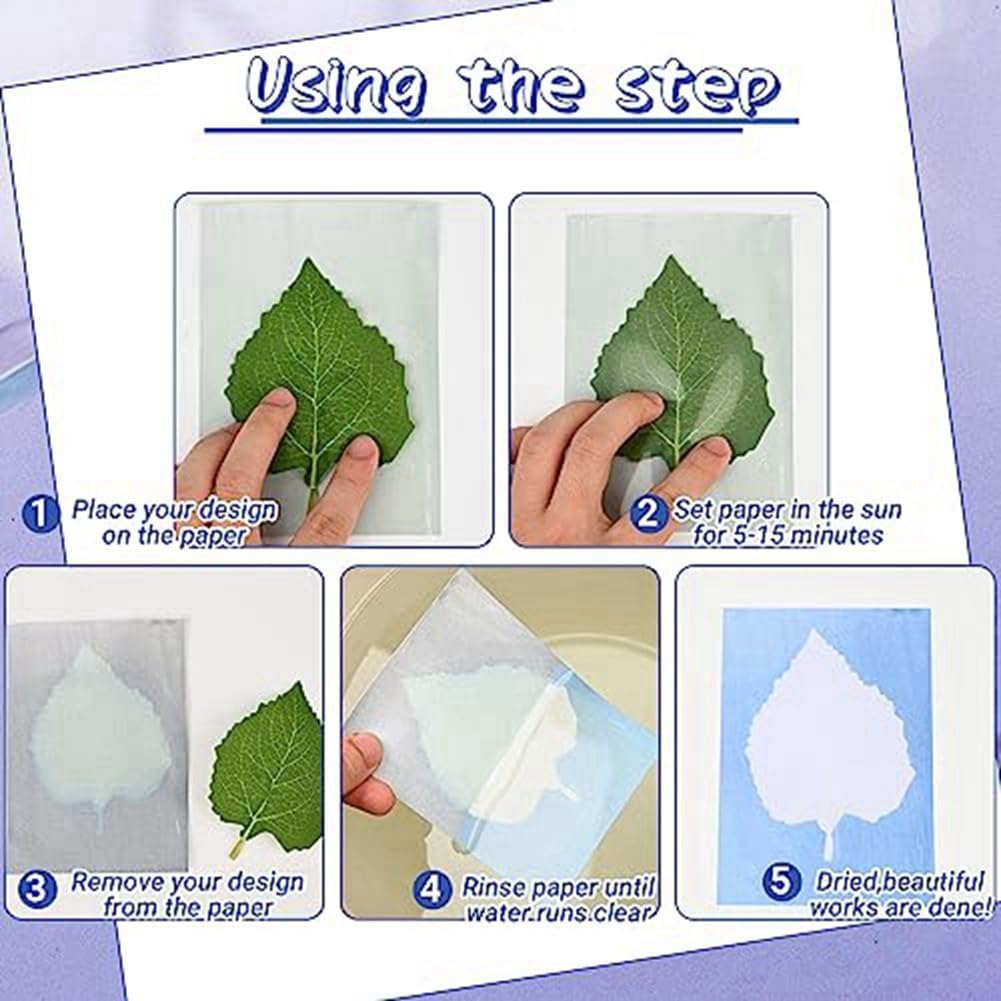 Using the step

1 Place your design on the paper

2 Set paper in the sun for 5-15 minutes

3 Remove your design from the paper

4 Rinse paper until water runs clear

5 Dried,beautiful works are done!