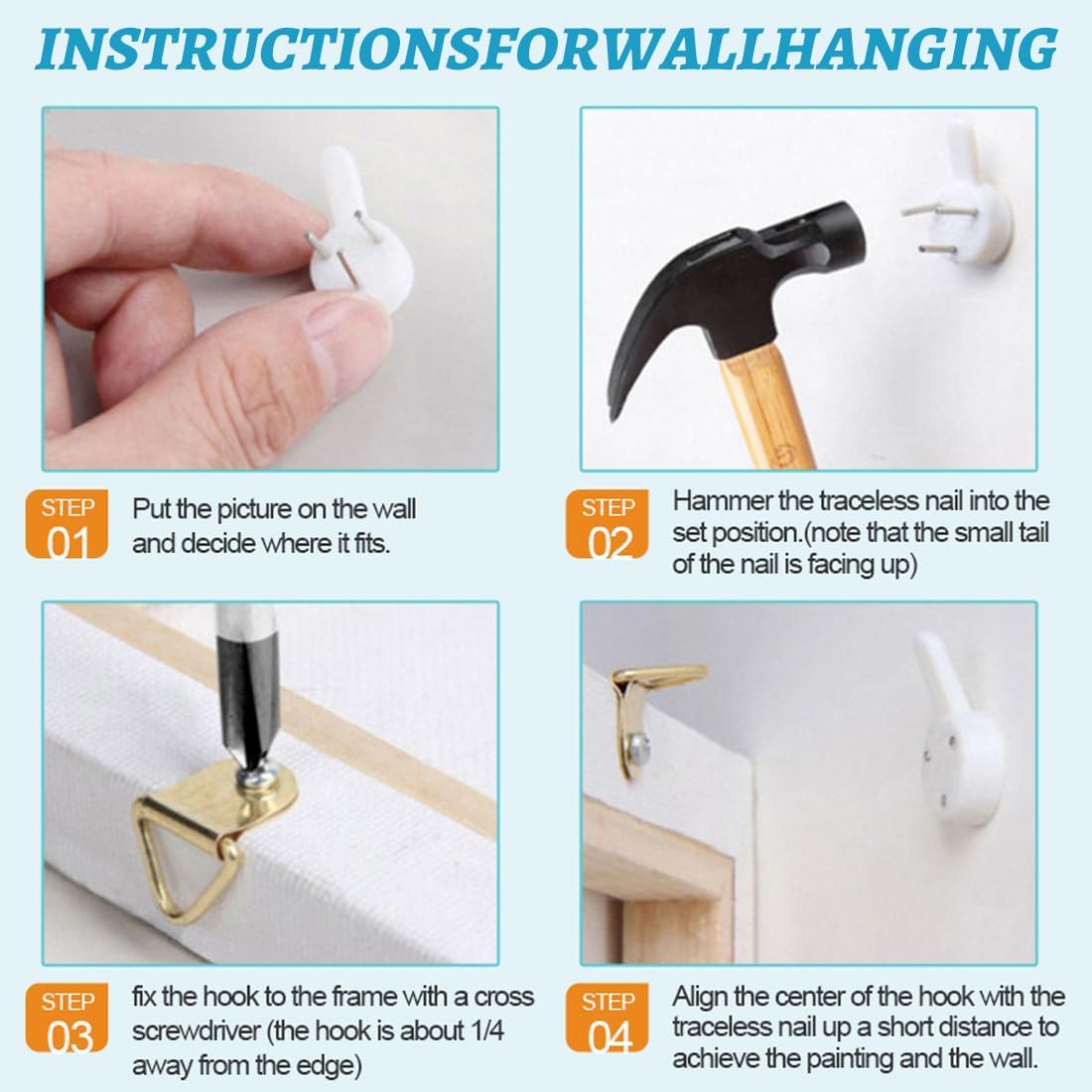 INSTRUCTIONSFORWALLHANGING

STEP 01 Put the picture on the wall and decide where it fits.

STEP 02 Hammer the traceless nail into the set position.(note that the small tail of the nail is facing up)

STEP 03 fix the hook to the frame with a cross screwdriver (the hook is about 1/4 away from the edge)

STEP 04 Align the center of the hook with the traceless nail up a short distance to achieve the painting and the wall.