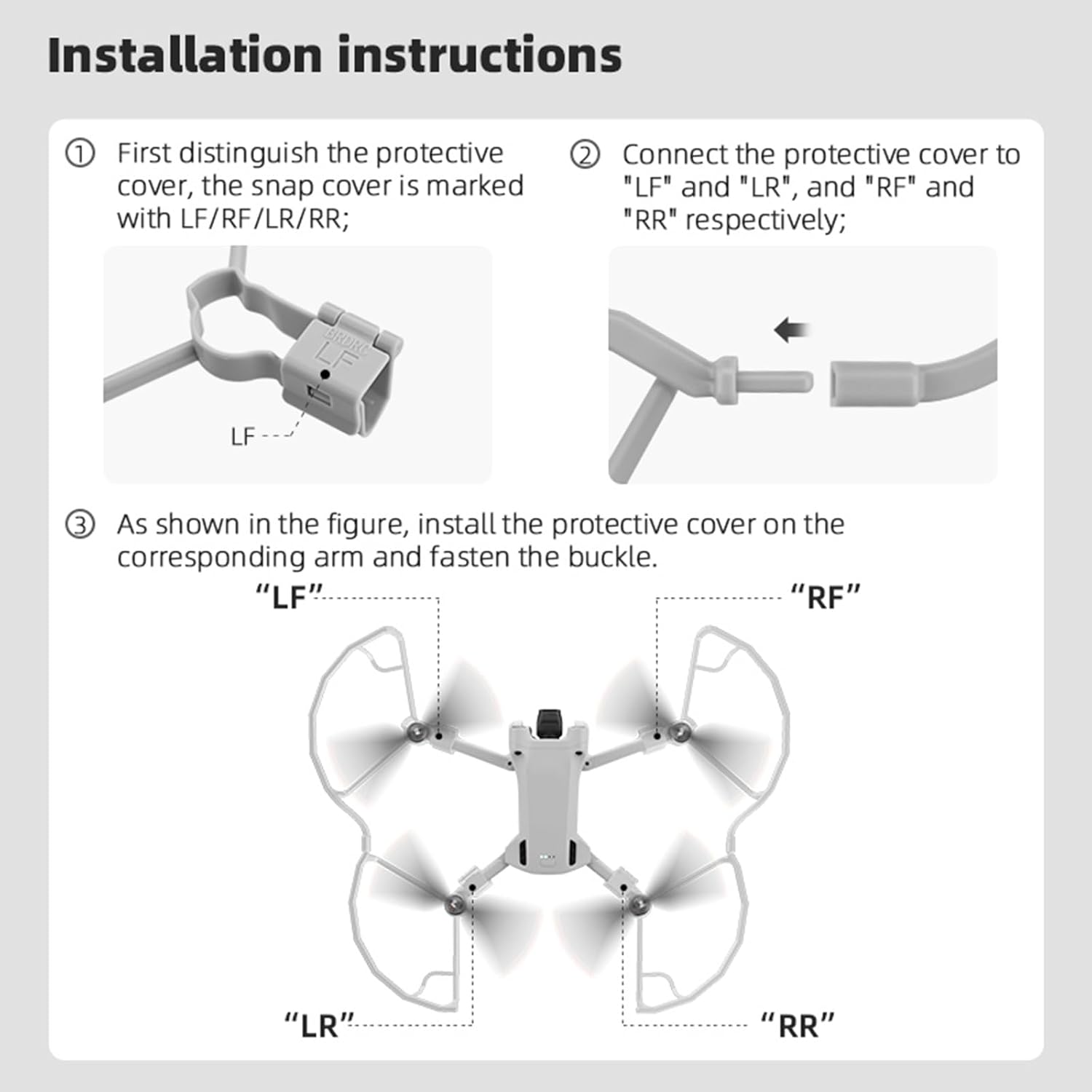 Installation instructions

① First distinguish the protective cover, the snap cover is marked with LF/RF/LR/RR;

BRDRC
LF

LF

② Connect the protective cover to "LF" and "LR", and "RF" and "RR" respectively;

③ As shown in the figure, install the protective cover on the corresponding arm and fasten the buckle.

“LF”

“RF”

“LR”

“RR”