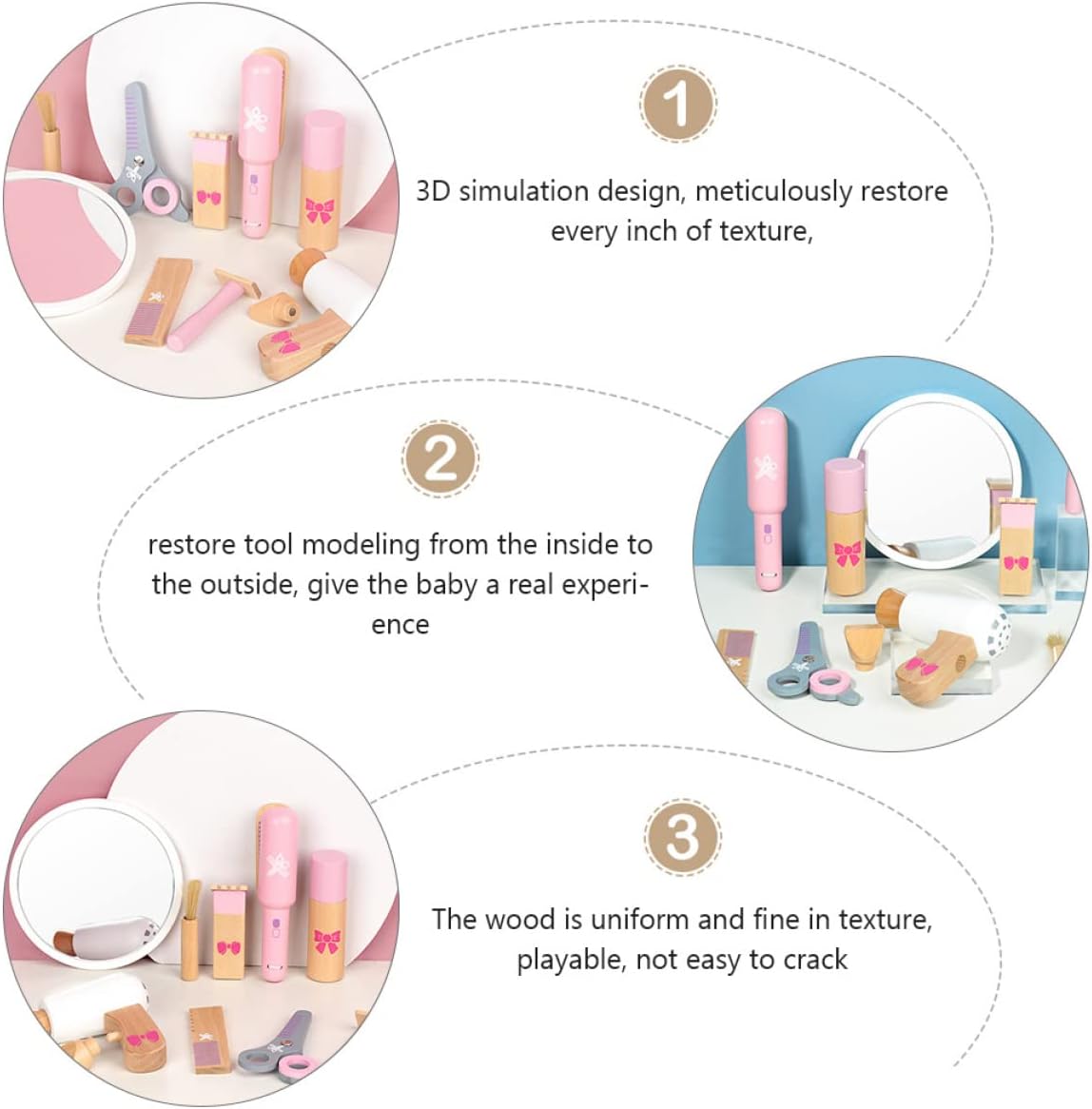 1

3D simulation design, meticulously restore every inch of texture,

2

restore tool modeling from the inside to the outside, give the baby a real experience

3

The wood is uniform and fine in texture, playable, not easy to crack