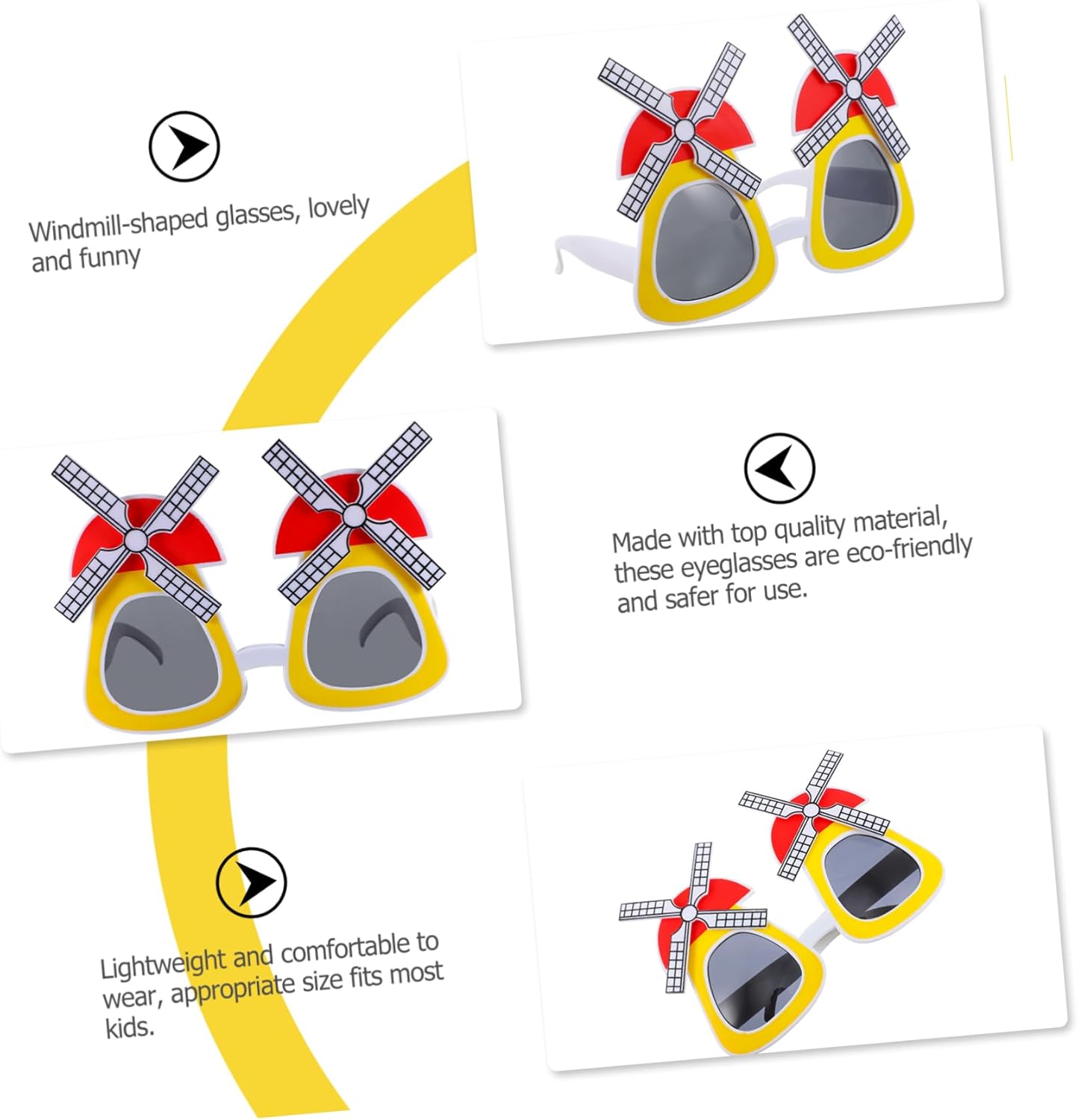 Windmill-shaped glasses, lovely and funny

Made with top quality material, these eyeglasses are eco-friendly and safer for use.

Lightweight and comfortable to wear, appropriate size fits most kids.