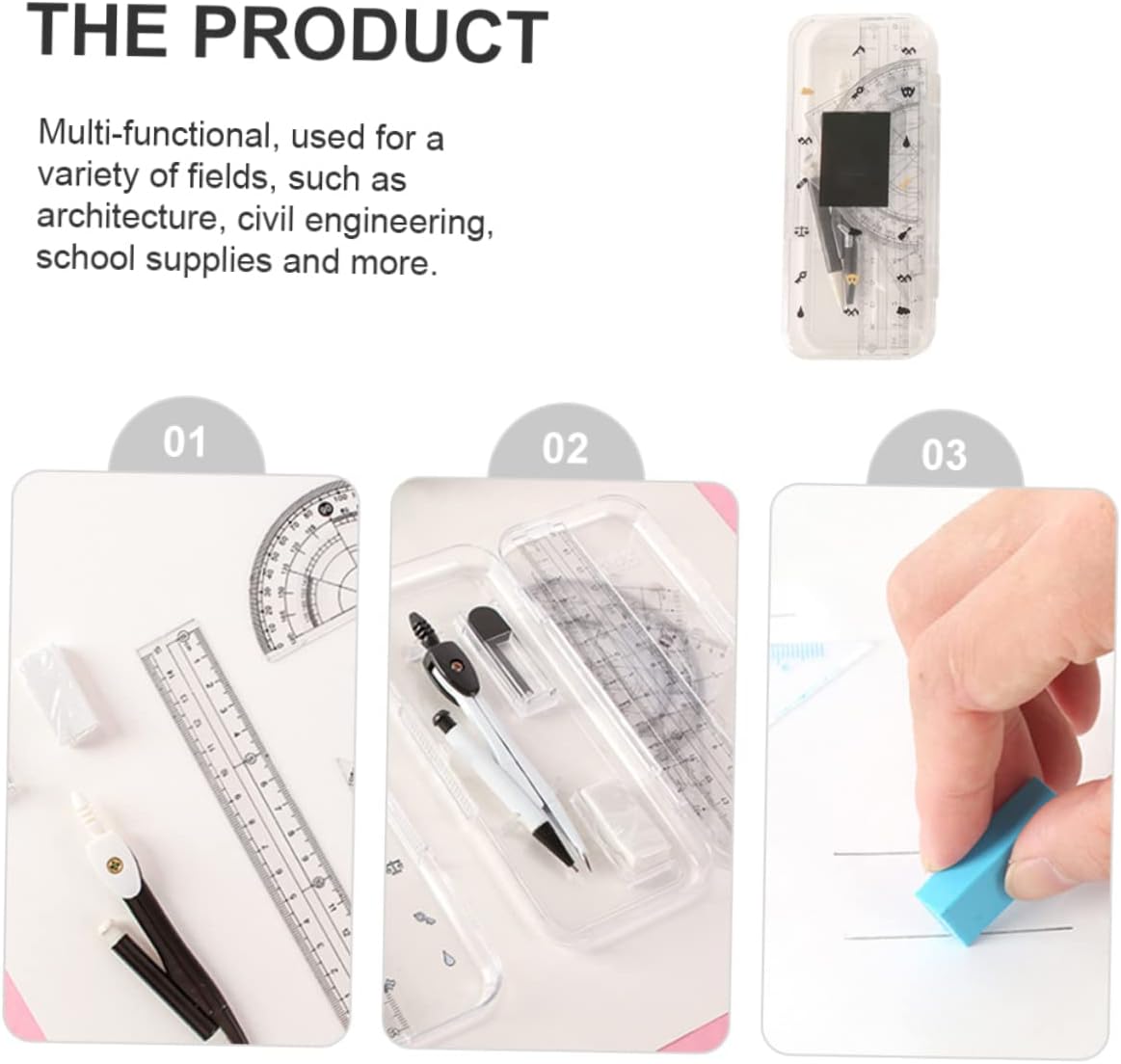 THE PRODUCT

Multi-functional, used for a variety of fields, such as architecture, civil engineering, school supplies and more.

01

02

03