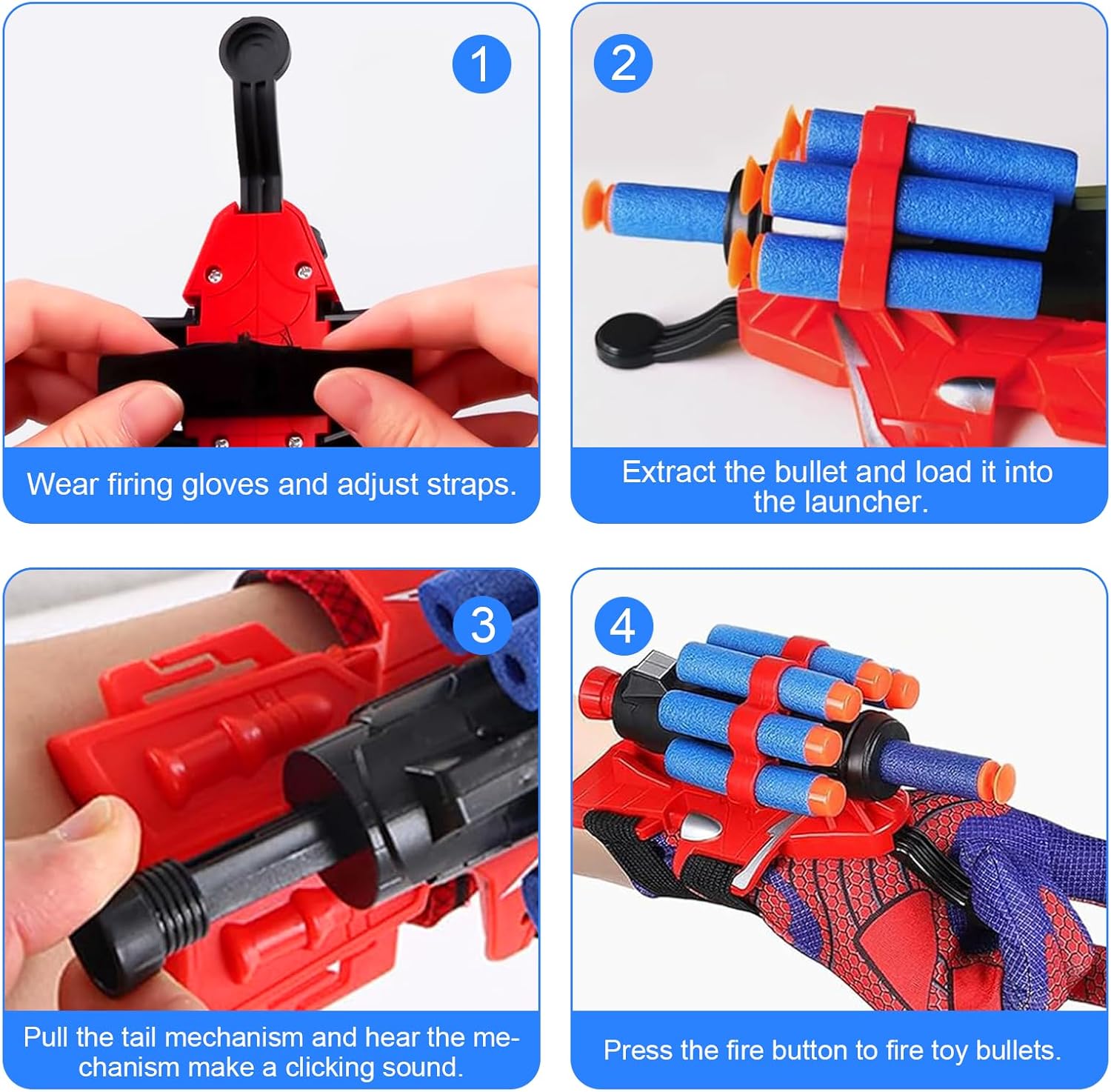 1

Wear firing gloves and adjust straps.

2

Extract the bullet and load it into the launcher.

3

Pull the tail mechanism and hear the mechanism make a clicking sound.

4

Press the fire button to fire toy bullets.