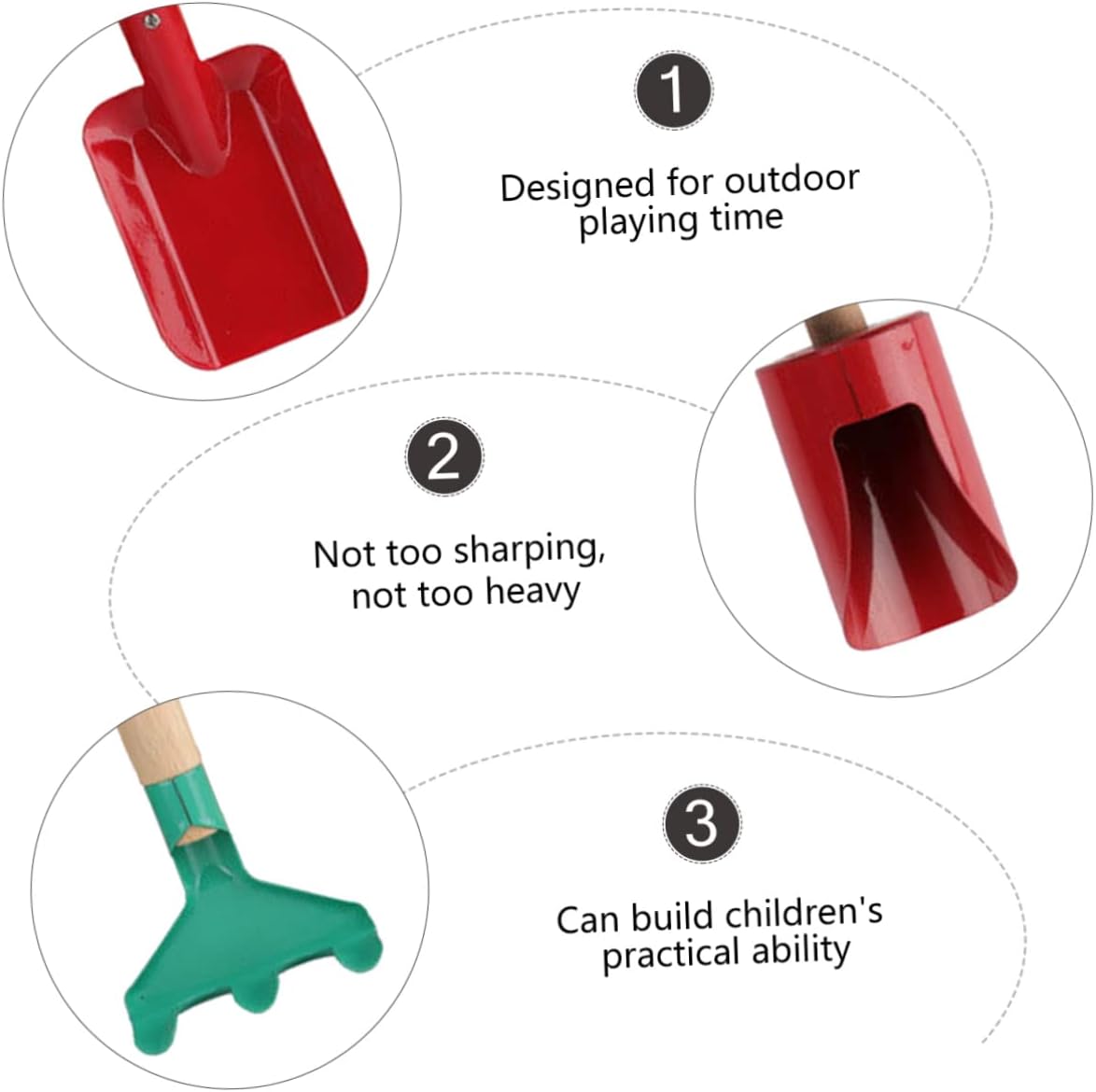 1

Designed for outdoor playing time

2

Not too sharping, not too heavy

3

Can build children's practical ability