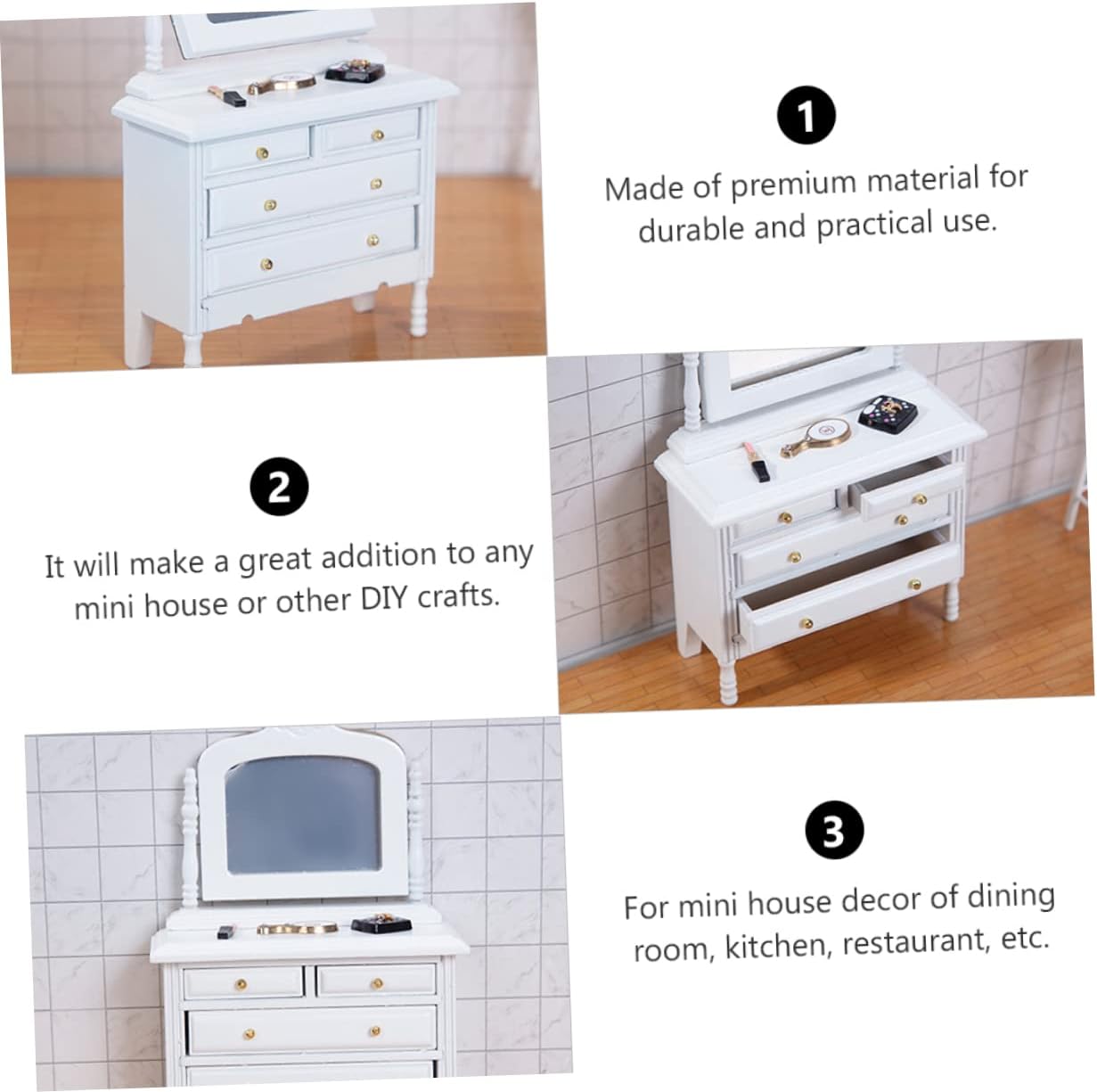 1

Made of premium material for durable and practical use.

2

It will make a great addition to any mini house or other DIY crafts.

3

For mini house decor of dining room, kitchen, restaurant, etc.