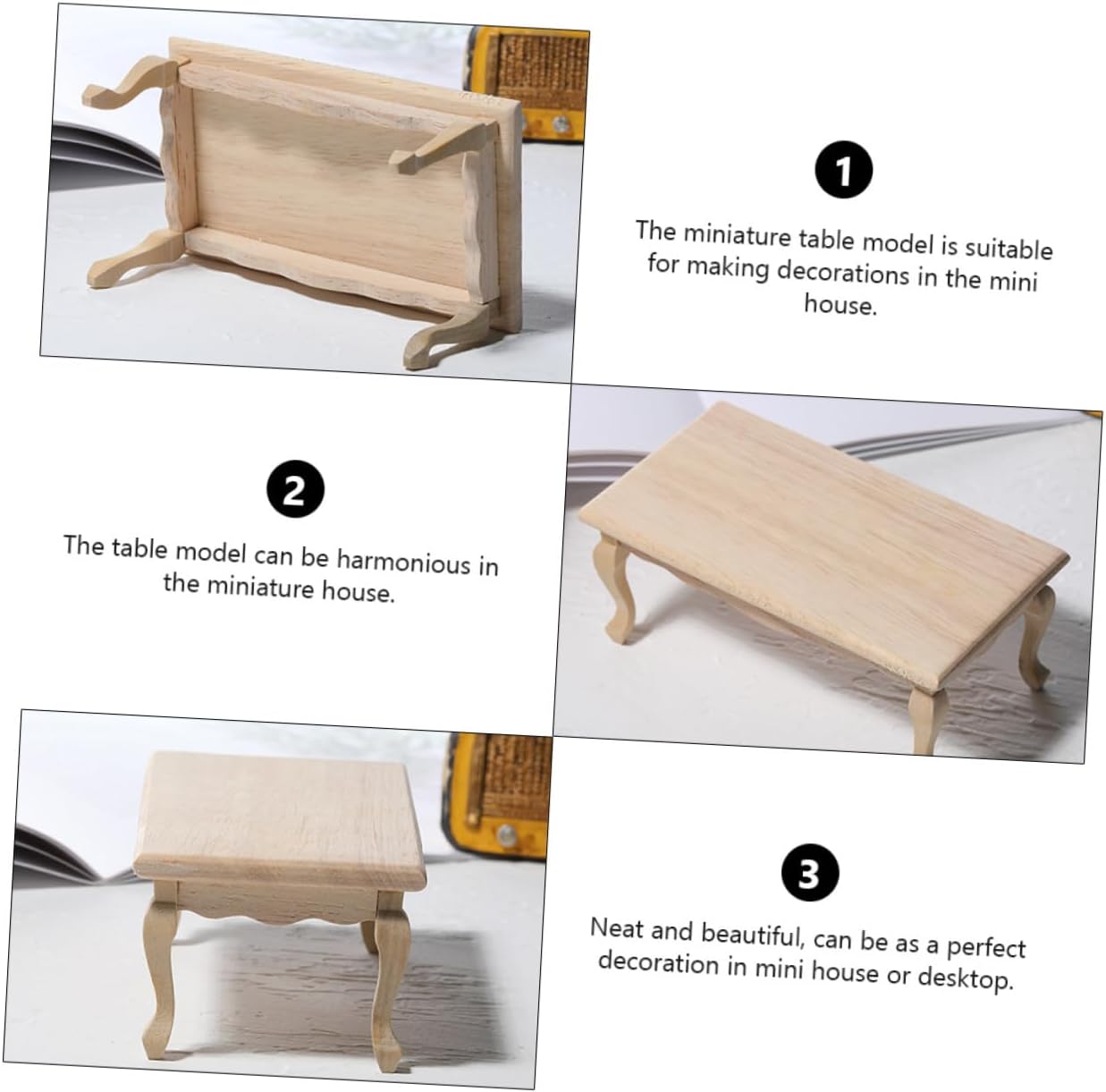 1

The miniature table model is suitable for making decorations in the mini house.

2

The table model can be harmonious in the miniature house.

3

Neat and beautiful, can be as a perfect decoration in mini house or desktop.