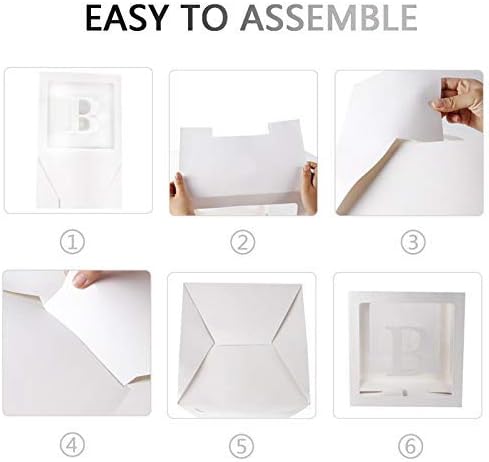 EASY TO ASSEMBLE

B

①

②

③

④

⑤

B

⑥