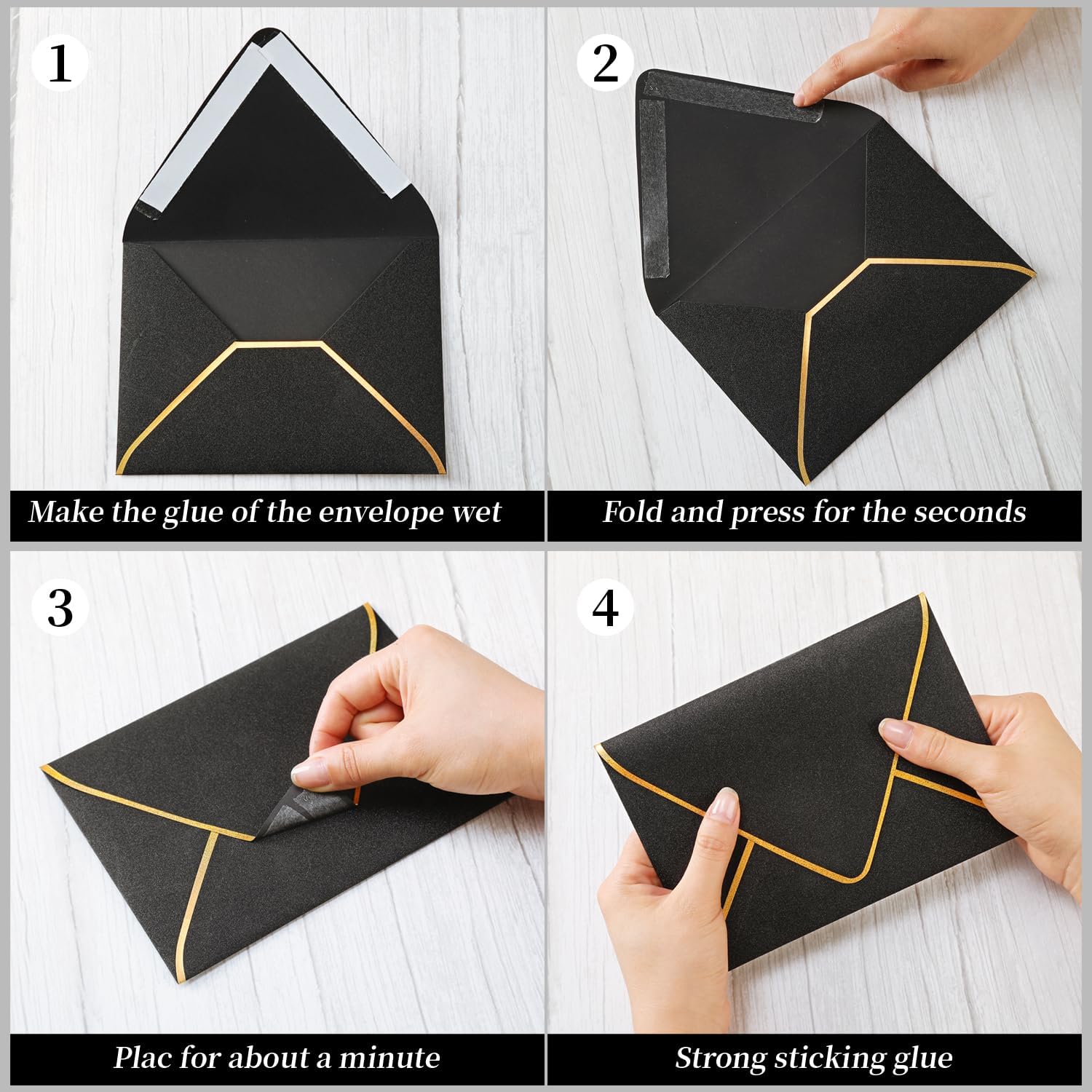 1

Make the glue of the envelope wet

2

Fold and press for the seconds

3

Plac for about a minute

4

Strong sticking glue