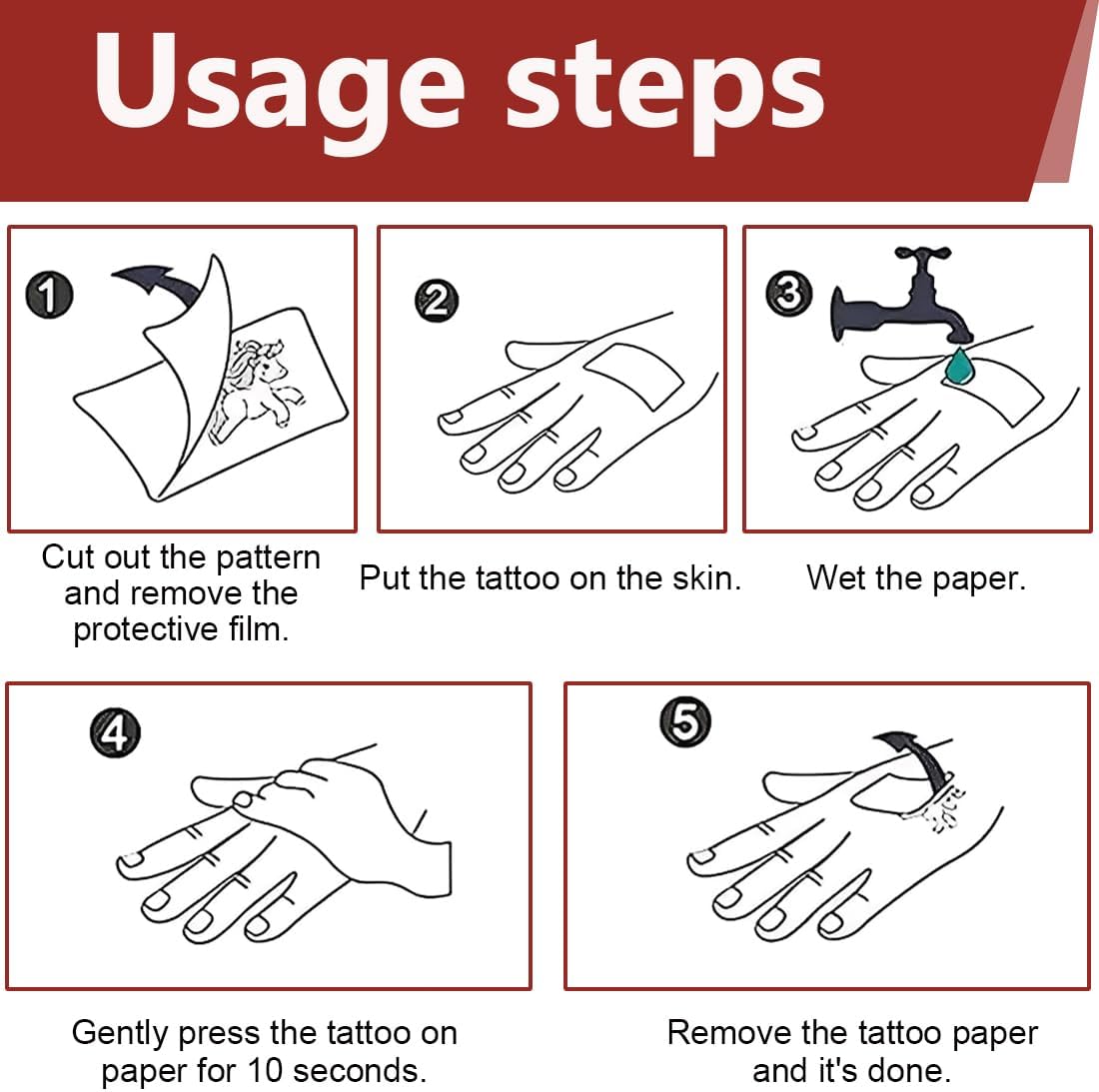 Usage steps

1

Cut out the pattern and remove the protective film.

2

Put the tattoo on the skin.

3

Wet the paper.

4

Gently press the tattoo on paper for 10 seconds.

5

Remove the tattoo paper and it's done.